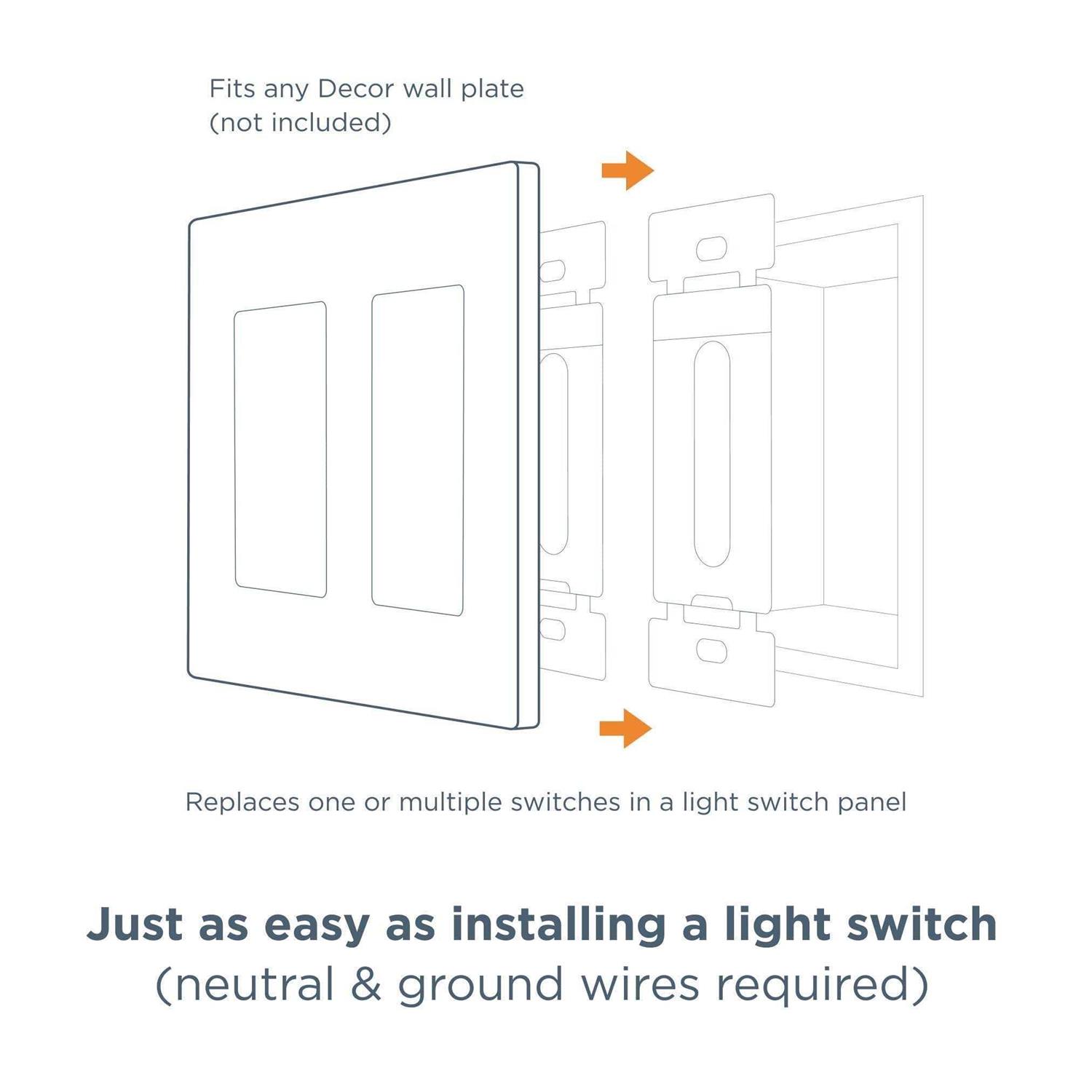 Fits any Decor wall plate
(not included)

Replaces one or multiple switches in a light switch panel

Just as easy as installing a light switch
(neutral & ground wires required)