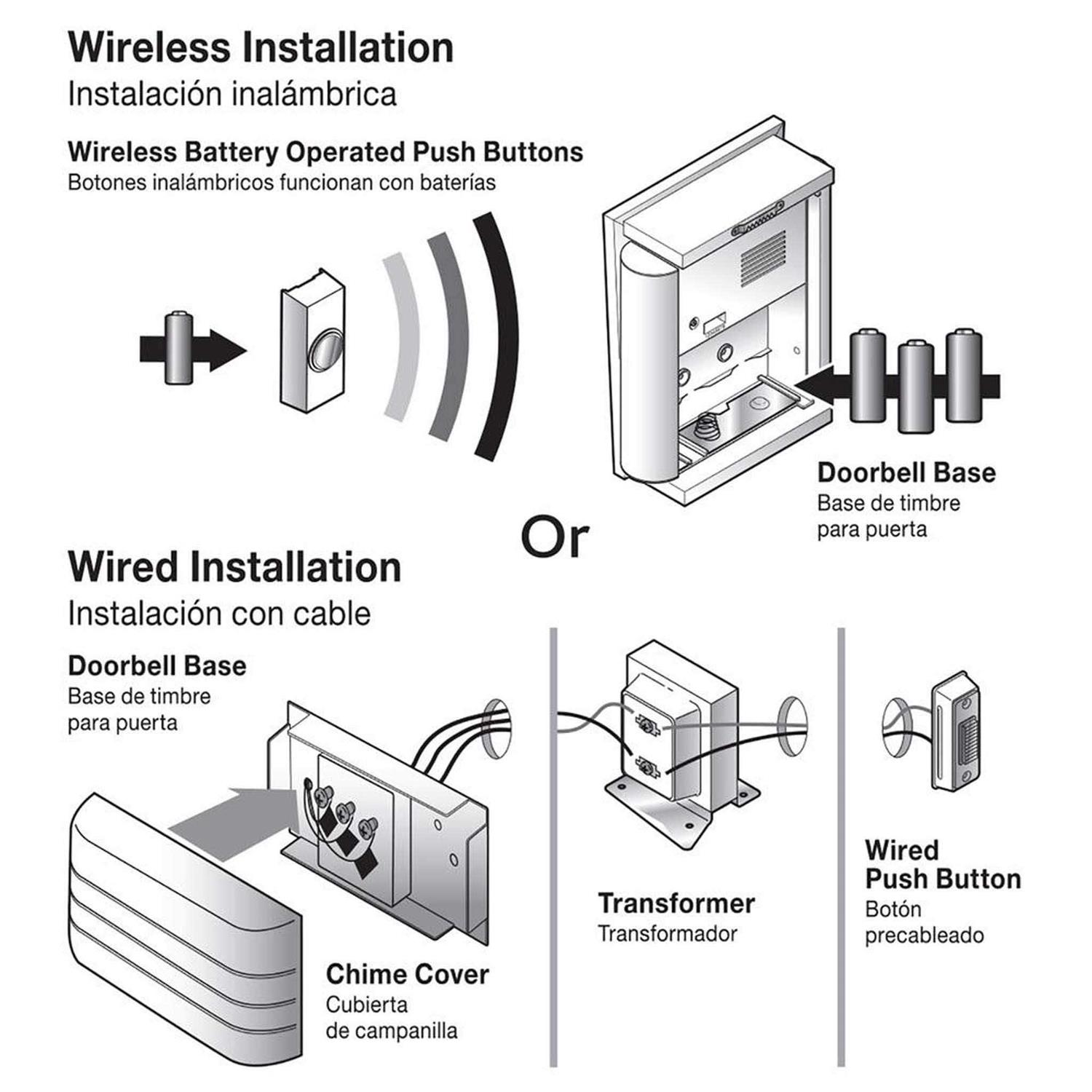 Wireless Installation
Instalación inalámbrica

Wireless Battery Operated Push Buttons
Botones inalámbricos funcionan con baterías

Doorbell Base
Base de timbre para puerta

Or

Wired Installation
Instalación con cable

Doorbell Base
Base de timbre para puerta

Chime Cover
Cubierta de campanilla

Transformer
Transformador

Wired Push Button
Botón precableado