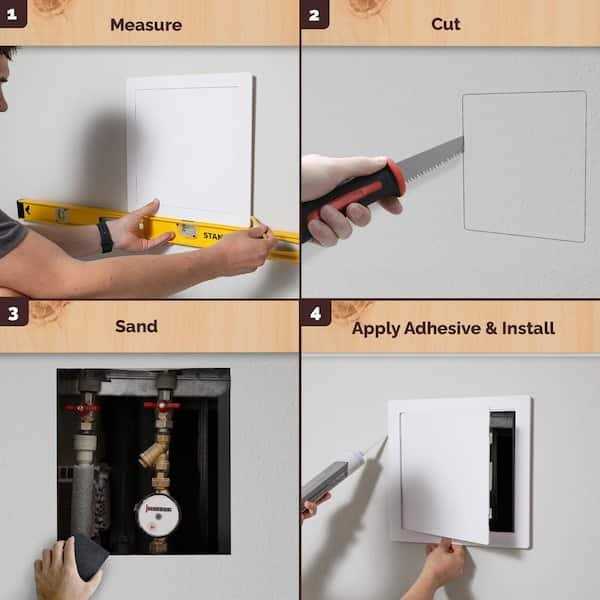 1 Measure

STAN

2 Cut

3 Sand

4 Apply Adhesive & Install