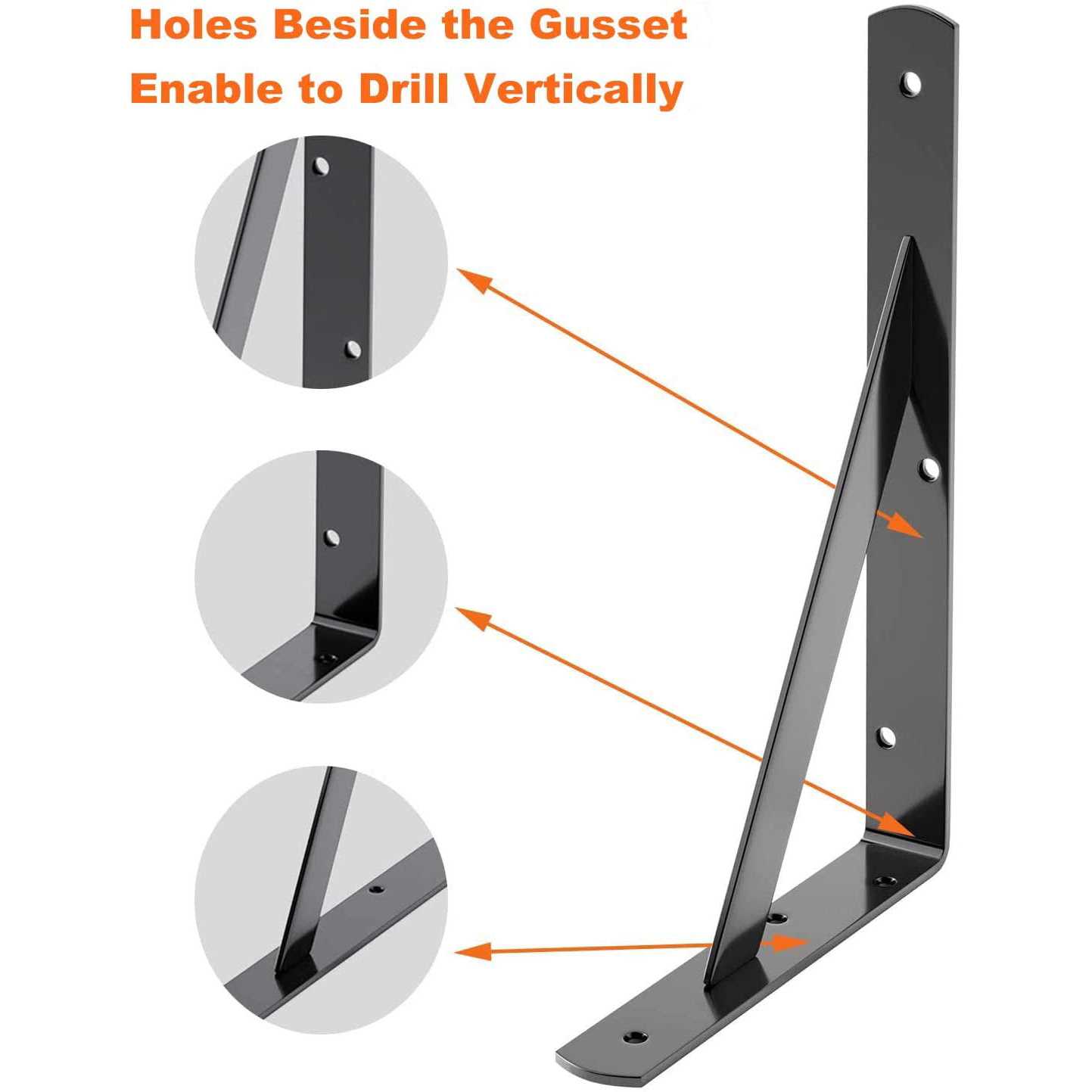 Holes Beside the Gusset
Enable to Drill Vertically