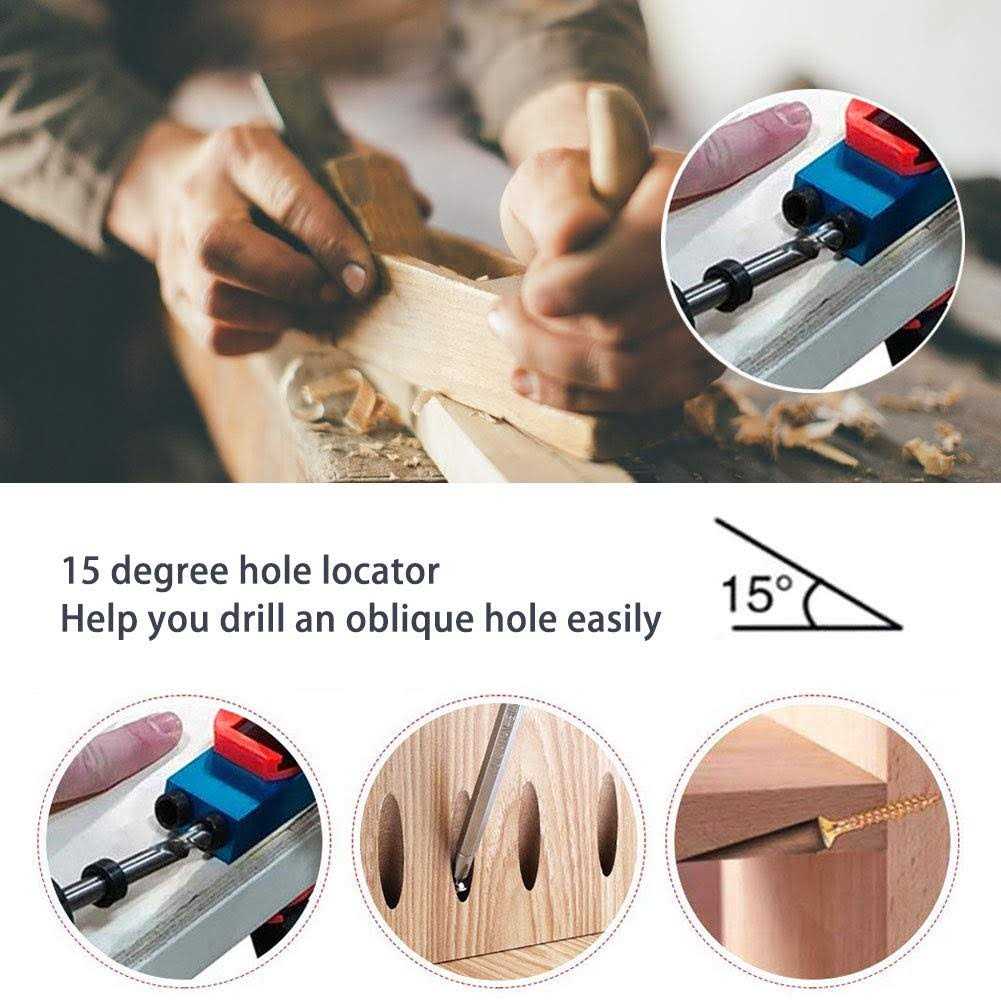 15 degree hole locator
Help you drill an oblique hole easily

15°