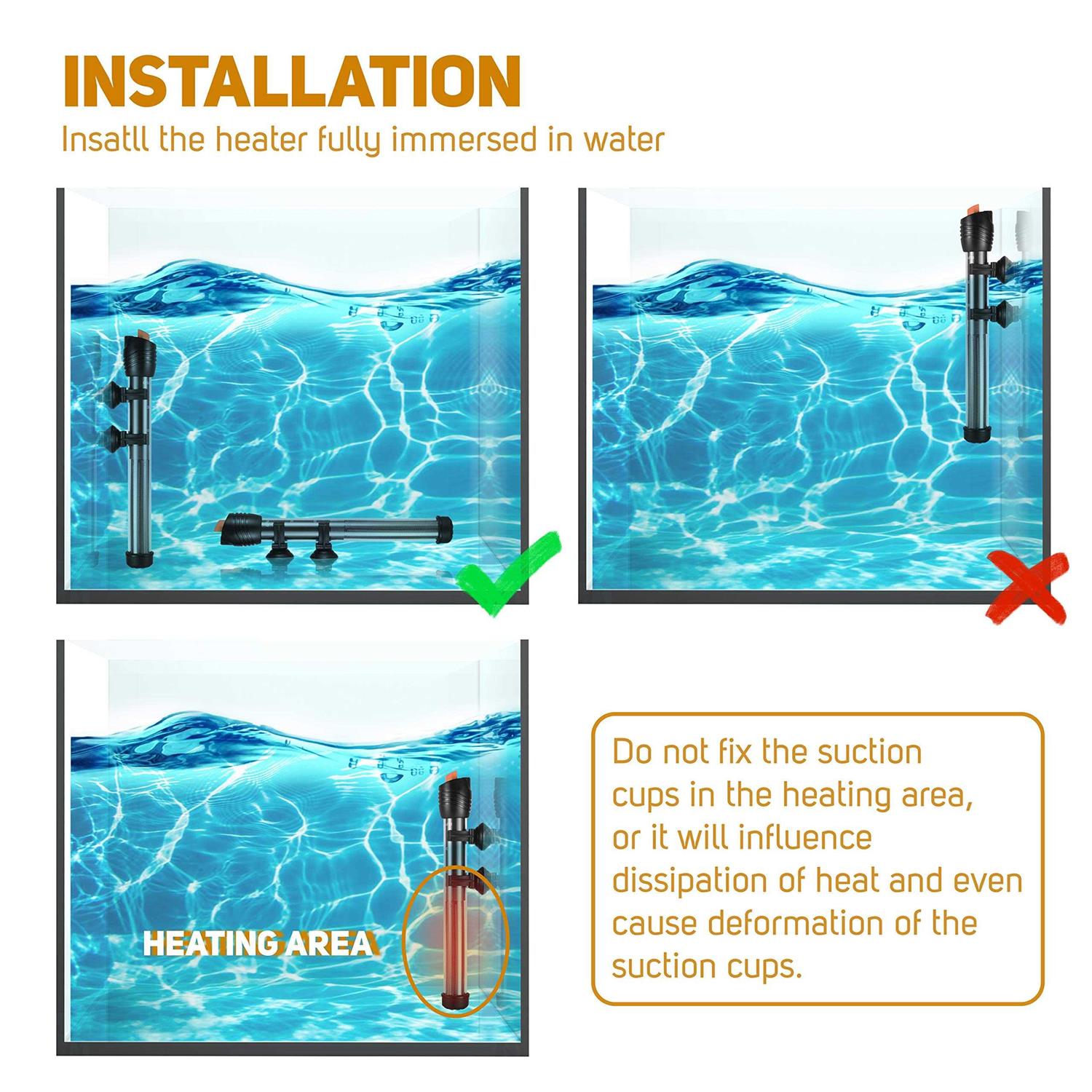 INSTALLATION
Insatll the heater fully immersed in water

HEATING AREA

Do not fix the suction cups in the heating area, or it will influence dissipation of heat and even cause deformation of the suction cups.