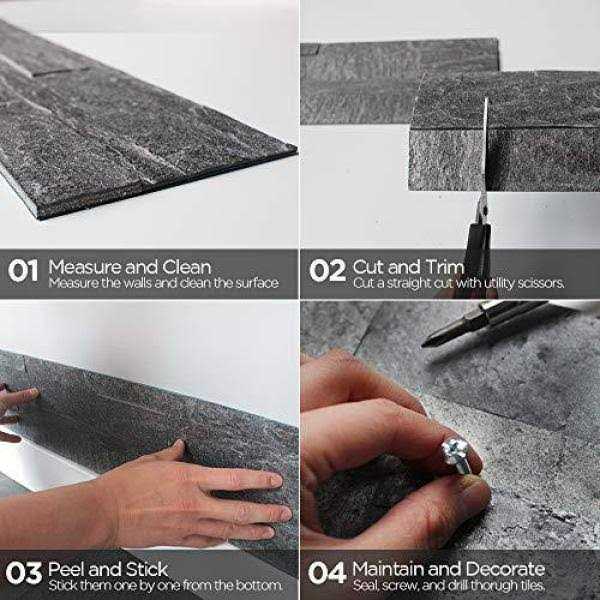 01 Measure and Clean
Measure the walls and clean the surface

02 Cut and Trim
Cut a straight cut with utility scissors.

03 Peel and Stick
Stick them one by one from the bottom.

04 Maintain and Decorate
Seal, screw, and drill thorugh tiles.