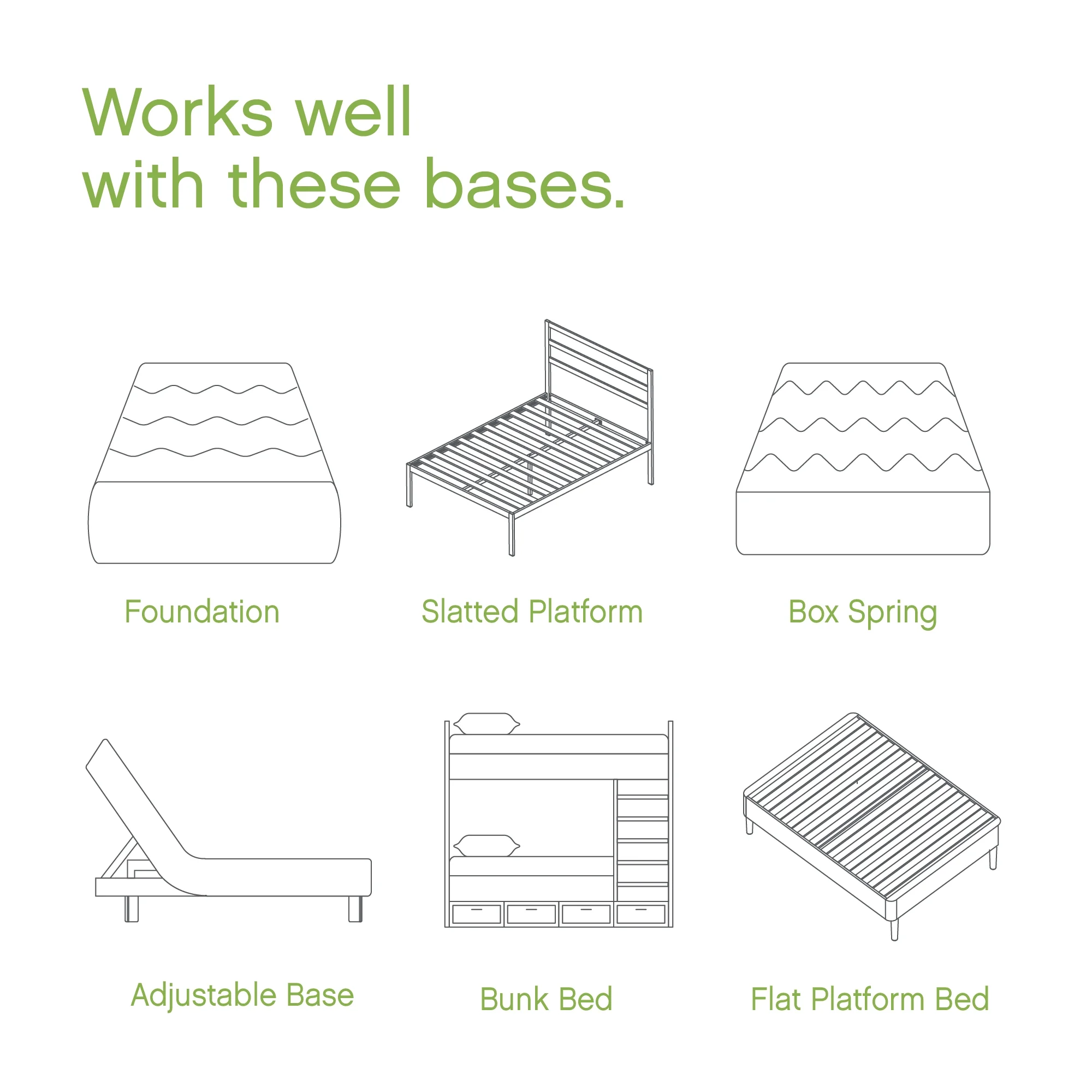 Works well with these bases.

Foundation

Slatted Platform

Box Spring

Adjustable Base

Bunk Bed

Flat Platform Bed