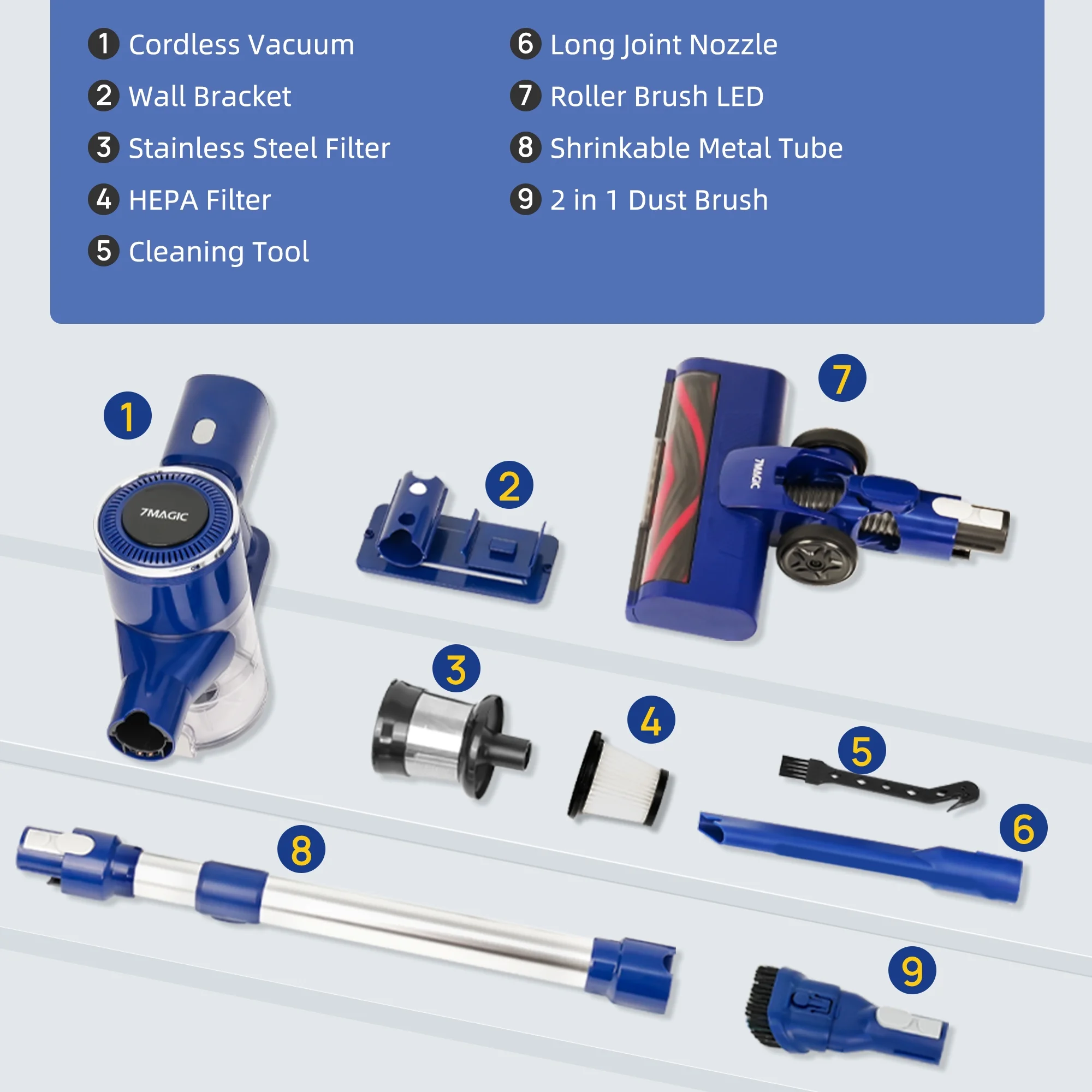 1 Cordless Vacuum
2 Wall Bracket
3 Stainless Steel Filter
4 HEPA Filter
5 Cleaning Tool

6 Long Joint Nozzle
7 Roller Brush LED
8 Shrinkable Metal Tube
9 2 in 1 Dust Brush

1
7MAGIC
2
7
7MAGIC
3
4
5
6
8
9