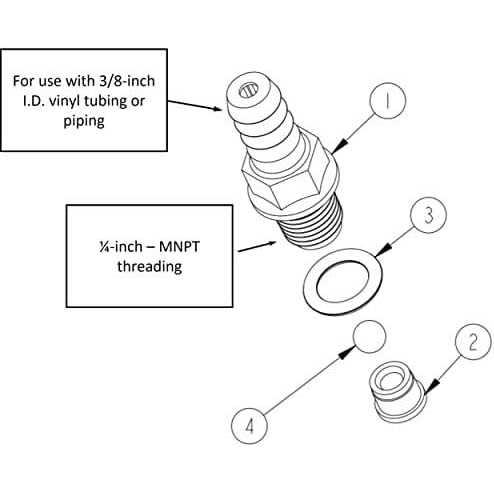 For use with 3/8-inch I.D. vinyl tubing or piping

1

¼-inch – MNPT threading

3

2

4