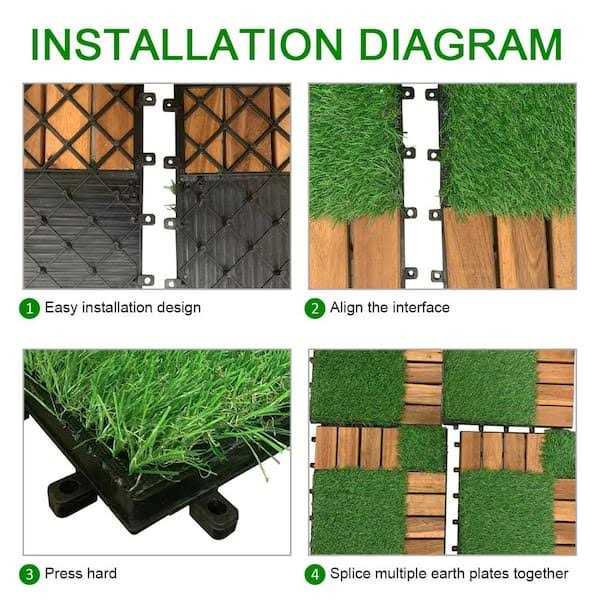 INSTALLATION DIAGRAM

1 Easy installation design

2 Align the interface

3 Press hard

4 Splice multiple earth plates together