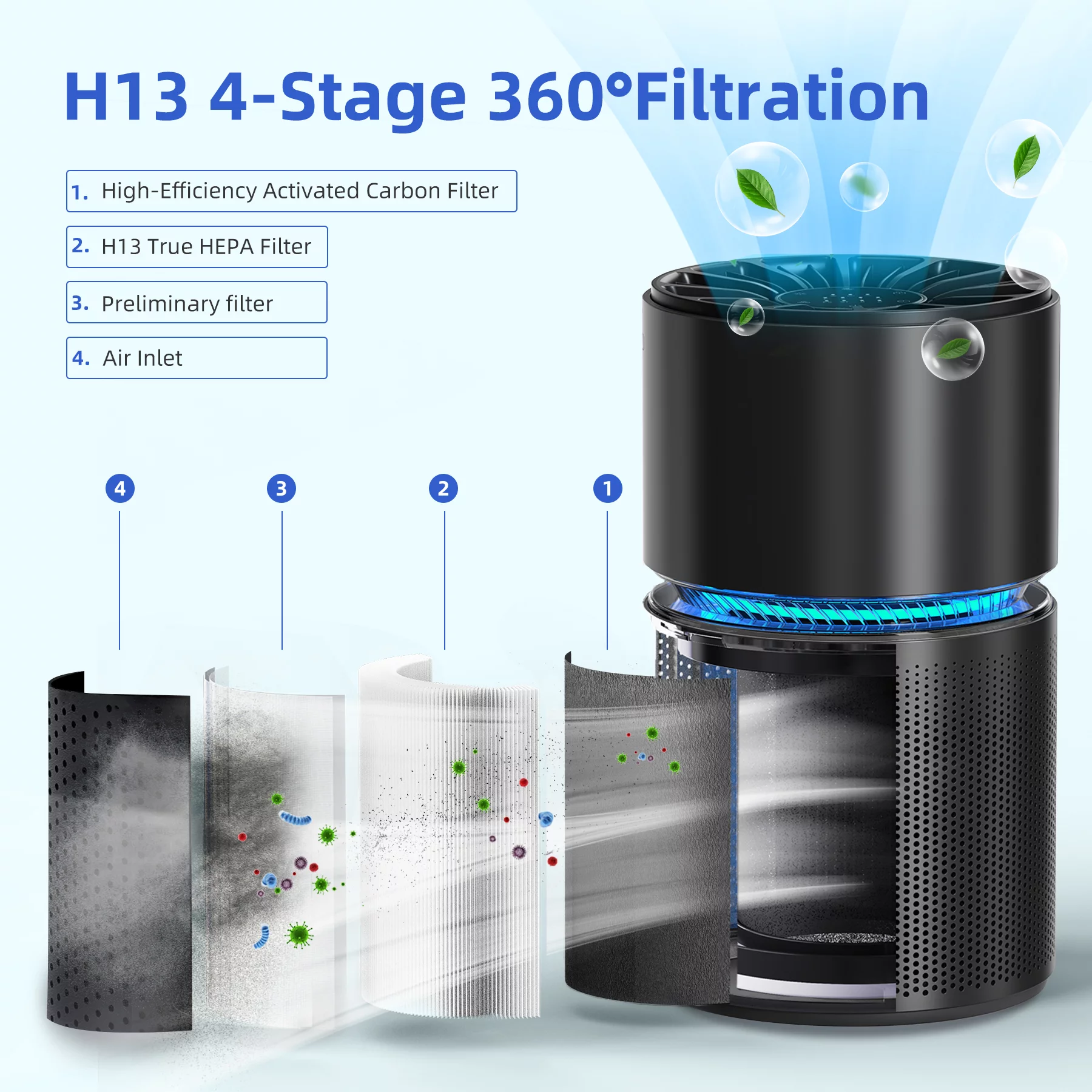 H13 4-Stage 360°Filtration

1. High-Efficiency Activated Carbon Filter

2. H13 True HEPA Filter

3. Preliminary filter

4. Air Inlet

4

3

2

1