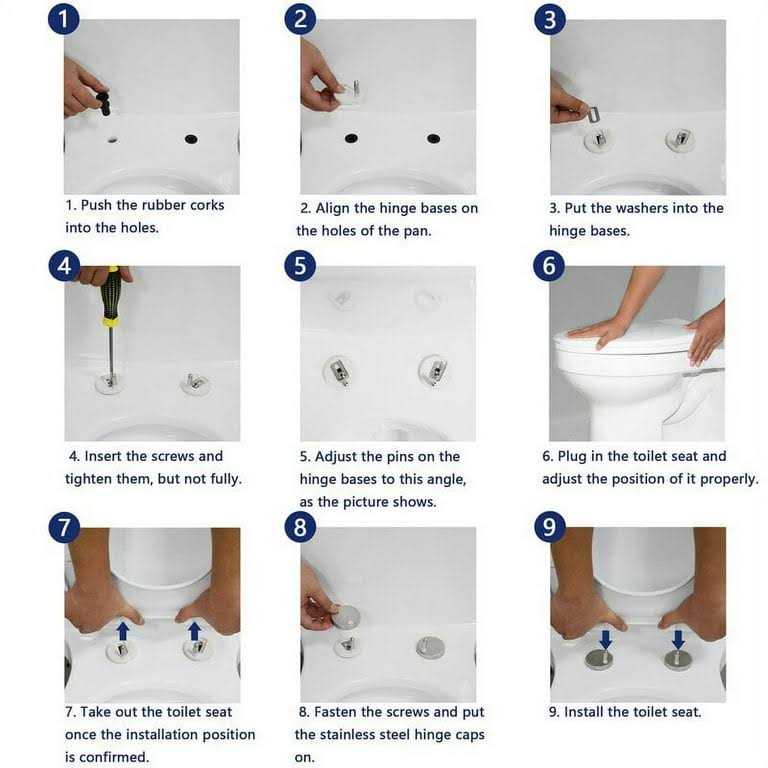 1

1. Push the rubber corks into the holes.

2

2. Align the hinge bases on the holes of the pan.

3

3. Put the washers into the hinge bases.

4

4. Insert the screws and tighten them, but not fully.

5

5. Adjust the pins on the hinge bases to this angle, as the picture shows.

6

6. Plug in the toilet seat and adjust the position of it properly.

7

7. Take out the toilet seat once the installation position is confirmed.

8

8. Fasten the screws and put the stainless steel hinge caps on.

9

9. Install the toilet seat.