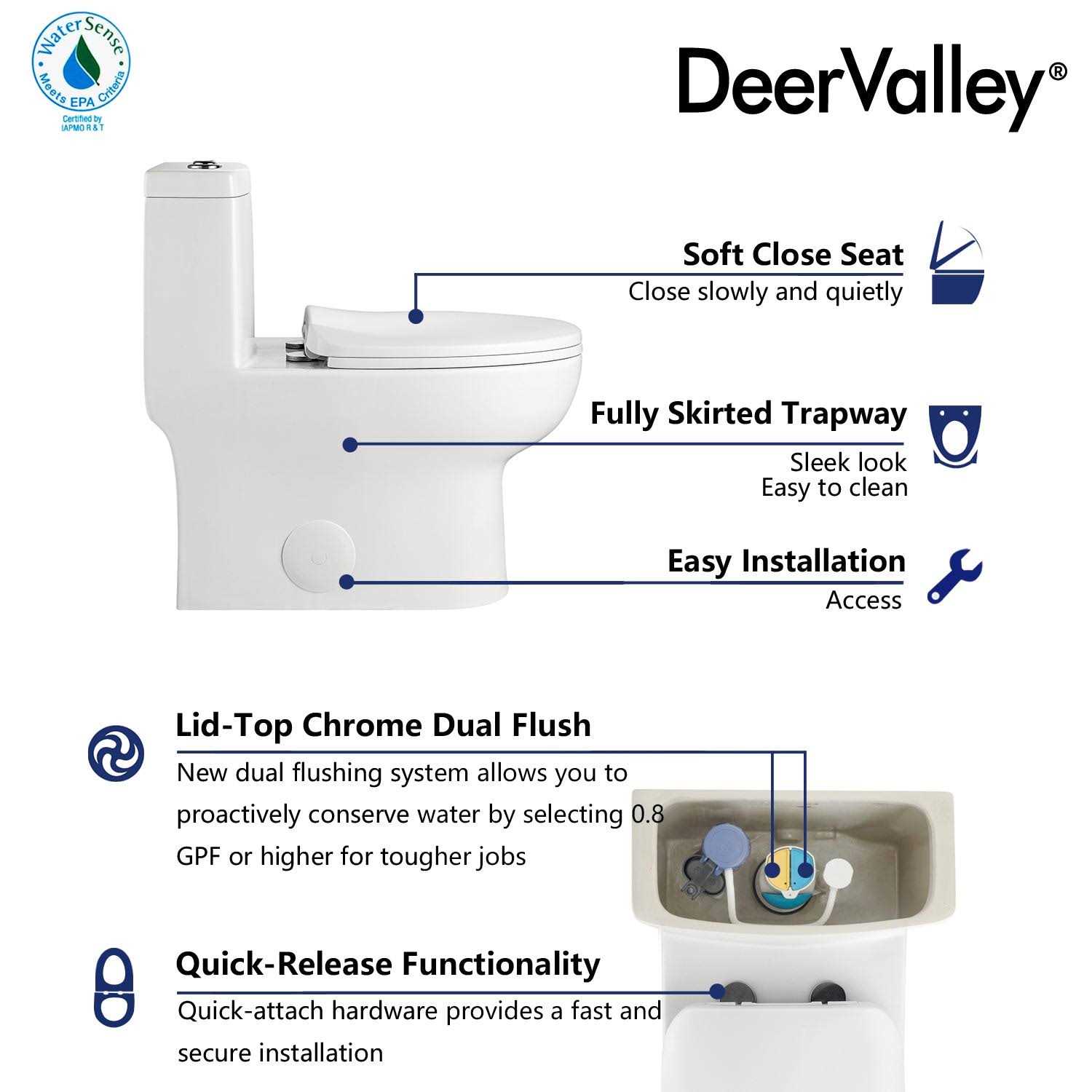 WaterSense
Meets EPA Criteria
Certified by IAPMO R & T

DeerValley®

Soft Close Seat
Close slowly and quietly

Fully Skirted Trapway
Sleek look
Easy to clean

Easy Installation
Access

Lid-Top Chrome Dual Flush
New dual flushing system allows you to proactively conserve water by selecting 0.8 GPF or higher for tougher jobs

Quick-Release Functionality
Quick-attach hardware provides a fast and secure installation