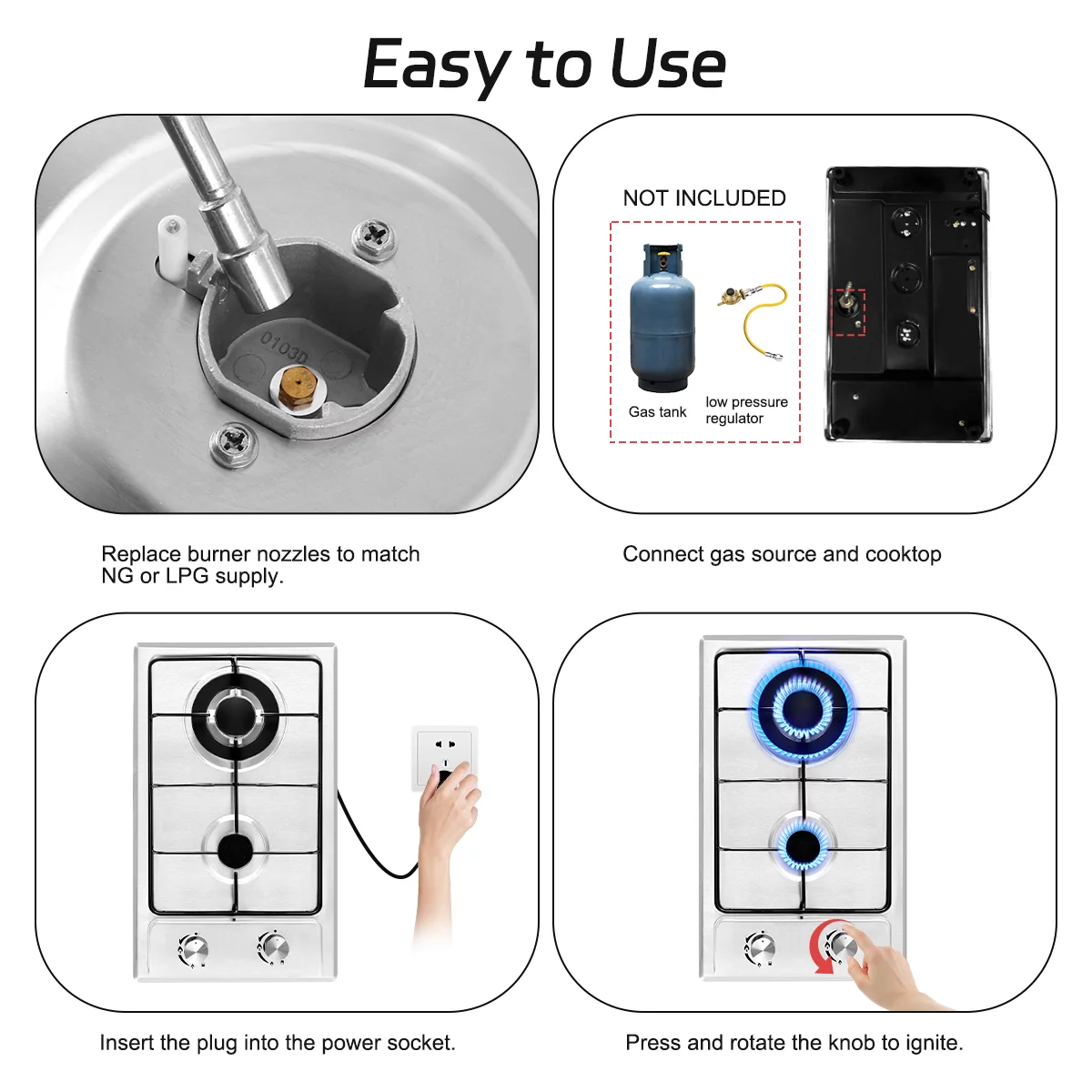 Easy to Use

0103D

NOT INCLUDED

Gas tank

low pressure regulator

Replace burner nozzles to match NG or LPG supply.

Connect gas source and cooktop

Insert the plug into the power socket.

Press and rotate the knob to ignite.