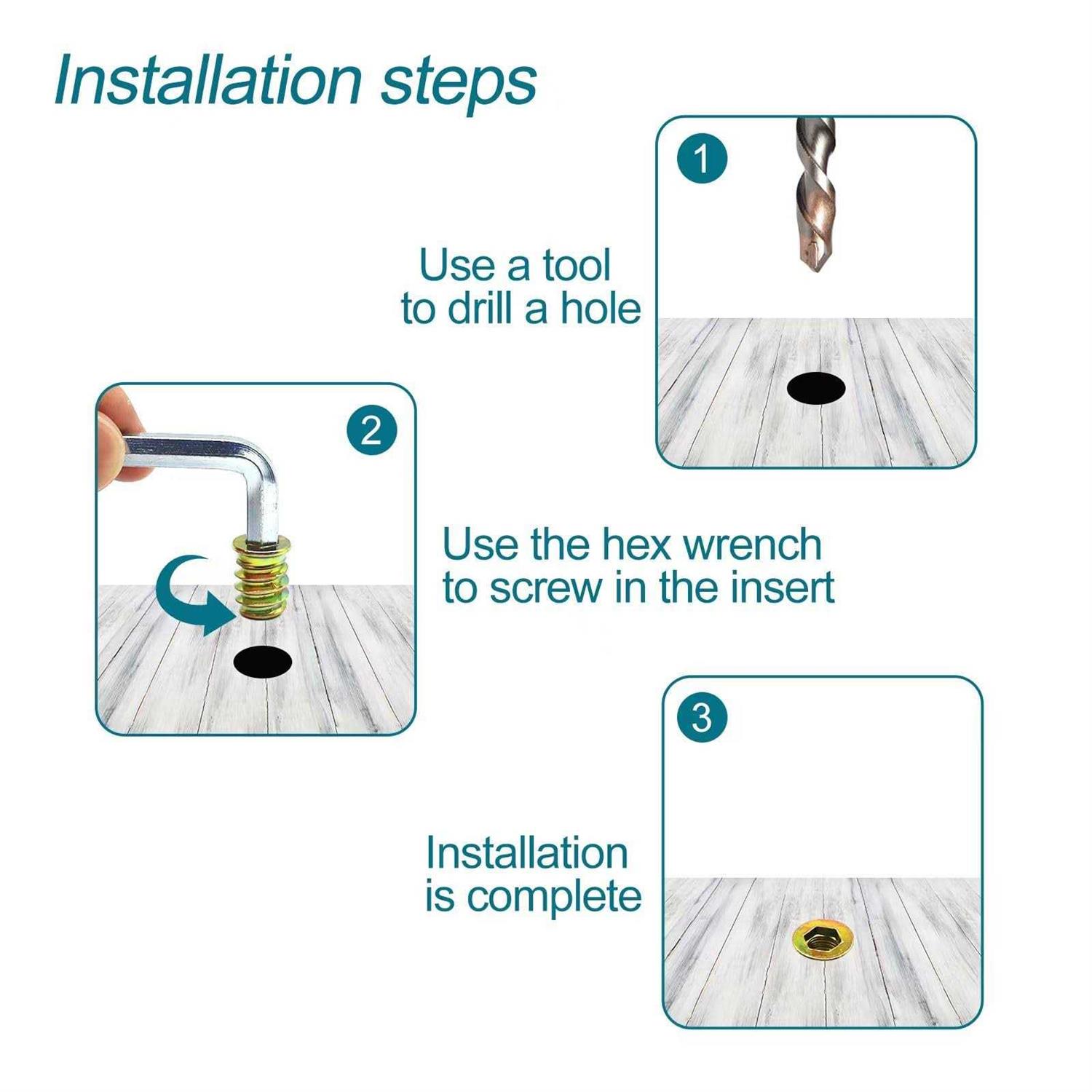 Installation steps

1

Use a tool to drill a hole

2

Use the hex wrench to screw in the insert

3

Installation is complete