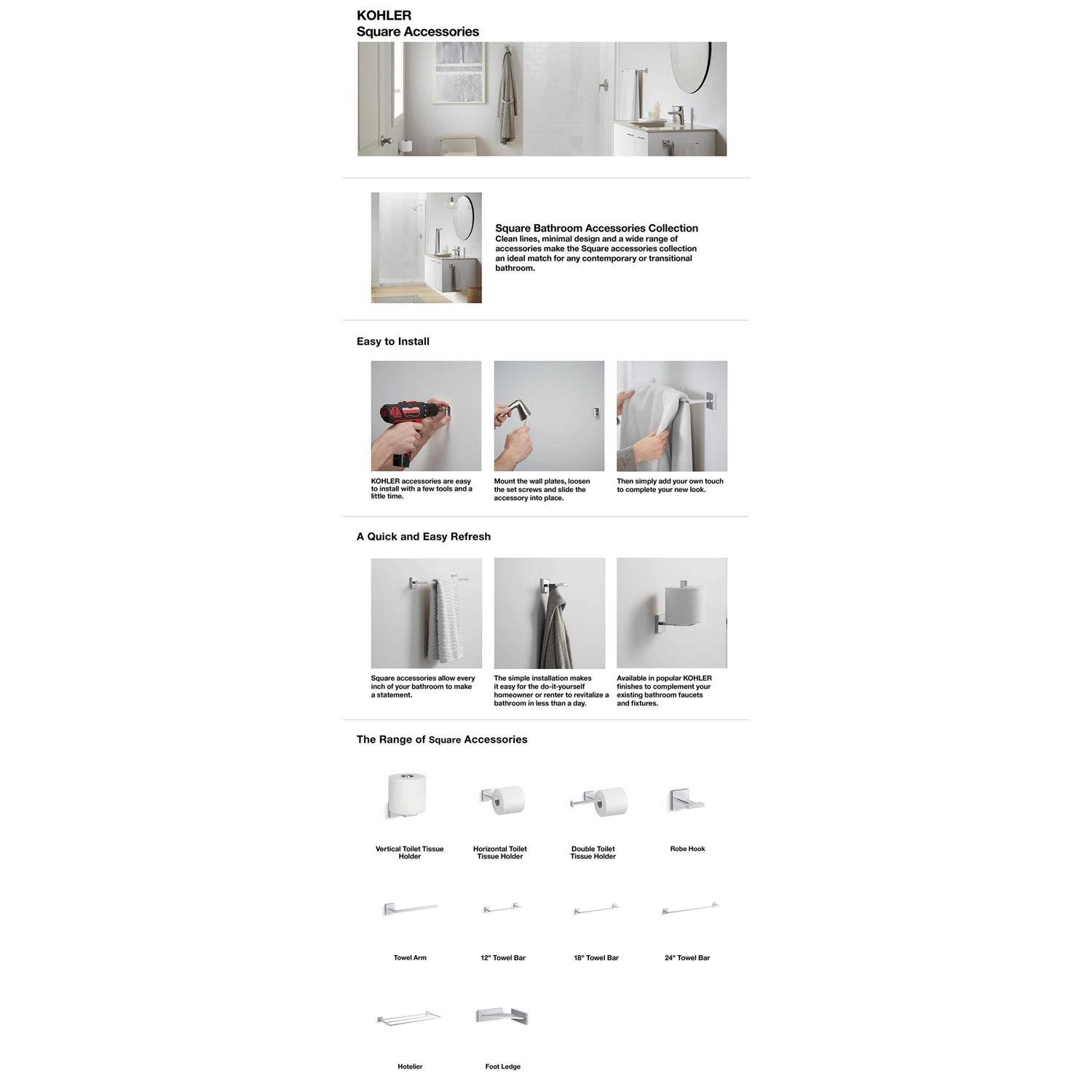 KOHLER
Square Accessories

Square Bathroom Accessories Collection
Clean lines, minimal design and a wide range of accessories make the Square accessories collection an ideal match for any contemporary or transitional bathroom.

Easy to Install

KOHLER accessories are easy to install with a few tools and a little time.

Mount the wall plates, loosen the set screws and slide the accessory into place.

Then simply add your own touch to complete your new look.

A Quick and Easy Refresh

Square accessories allow every inch of your bathroom to make a statement.

The simple installation makes it easy for the do-it-yourself homeowner or renter to revitalize a bathroom in less than a day.

Available in popular KOHLER finishes to complement your existing bathroom faucets and fixtures.

The Range of Square Accessories

Vertical Toilet Tissue Holder

Horizontal Toilet Tissue Holder

Double Toilet Tissue Holder

Robe Hook

Towel Arm

12" Towel Bar

18" Towel Bar

24" Towel Bar

Hotelier

Foot Ledge