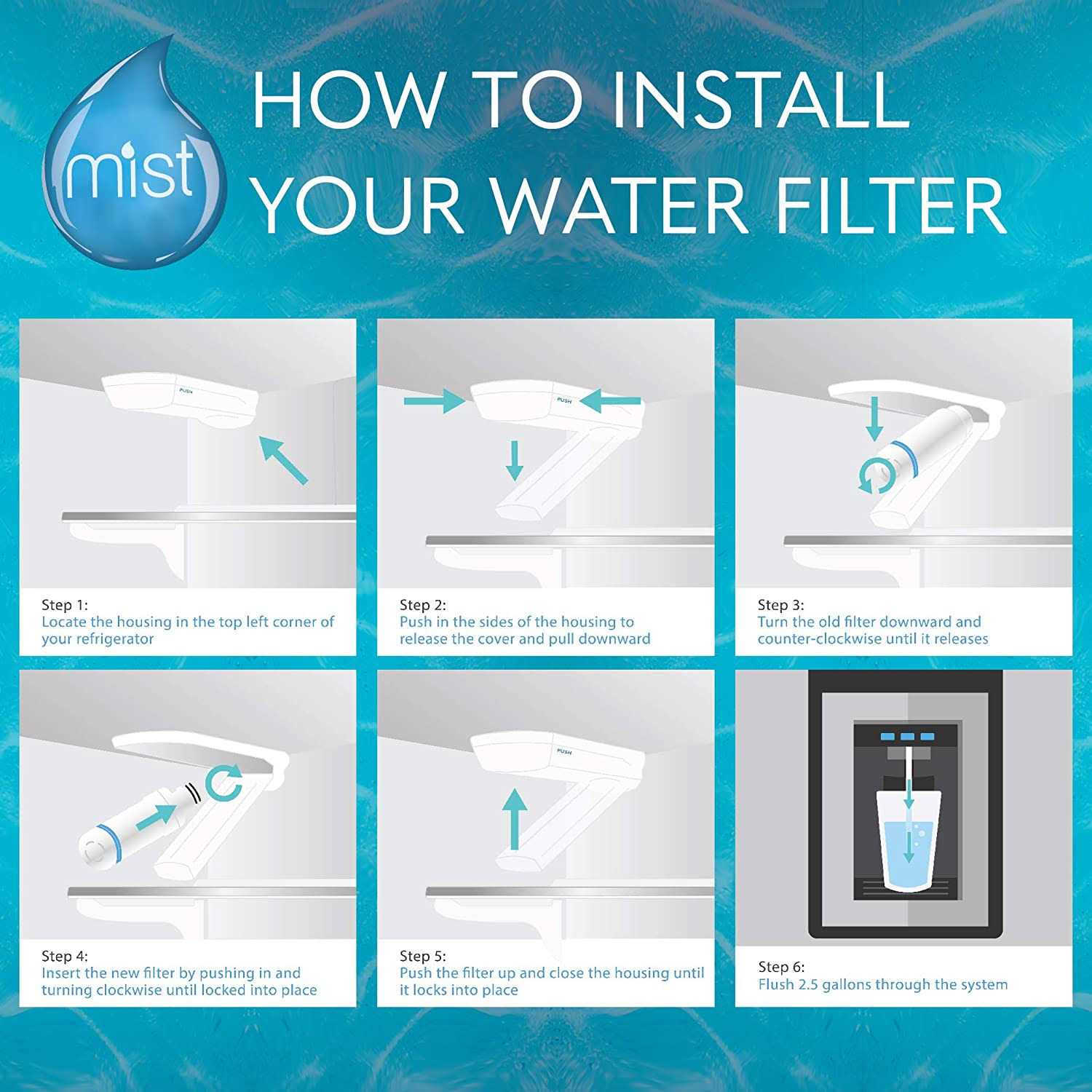 mist

HOW TO INSTALL YOUR WATER FILTER

PUSH

Step 1:
Locate the housing in the top left corner of your refrigerator

PUSH

Step 2:
Push in the sides of the housing to release the cover and pull downward

Step 3:
Turn the old filter downward and counter-clockwise until it releases

Step 4:
Insert the new filter by pushing in and turning clockwise until locked into place

PUSH

Step 5:
Push the filter up and close the housing until it locks into place

Step 6:
Flush 2.5 gallons through the system