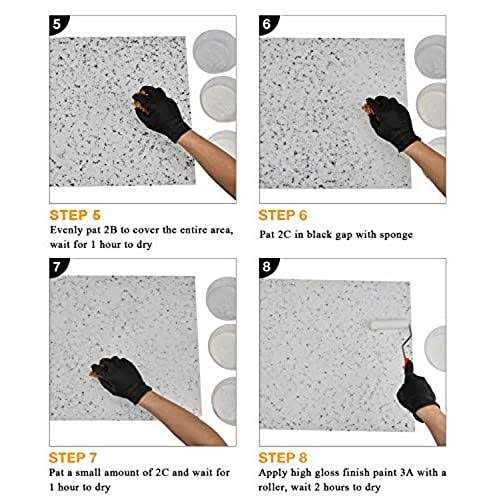 5

STEP 5
Evenly pat 2B to cover the entire area, wait for 1 hour to dry

6

STEP 6
Pat 2C in black gap with sponge

7

STEP 7
Pat a small amount of 2C and wait for 1 hour to dry

8

STEP 8
Apply high gloss finish paint 3A with a roller, wait 2 hours to dry