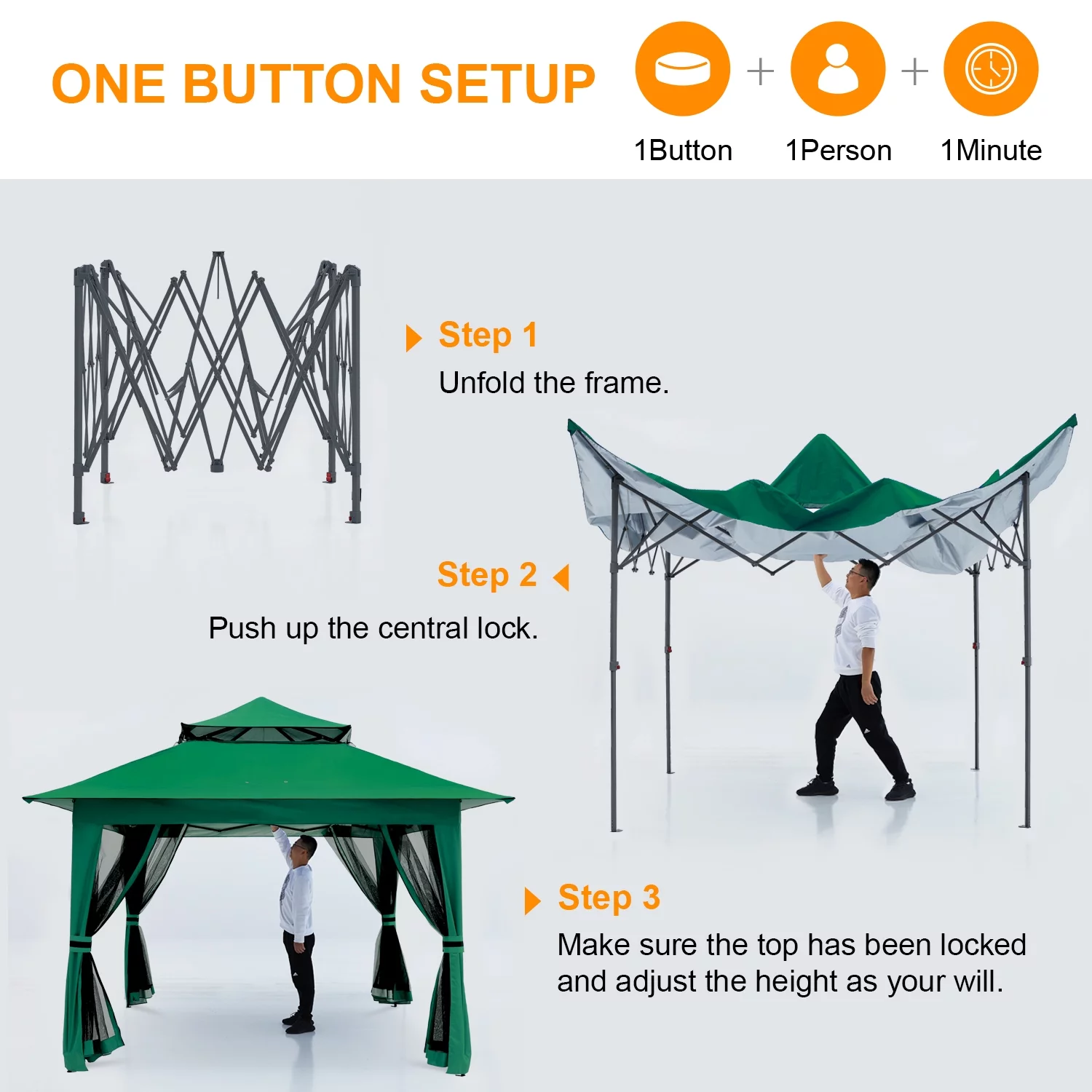 ONE BUTTON SETUP

+ +

1Button 1Person 1Minute

Step 1
Unfold the frame.

Step 2
Push up the central lock.

Step 3
Make sure the top has been locked and adjust the height as your will.