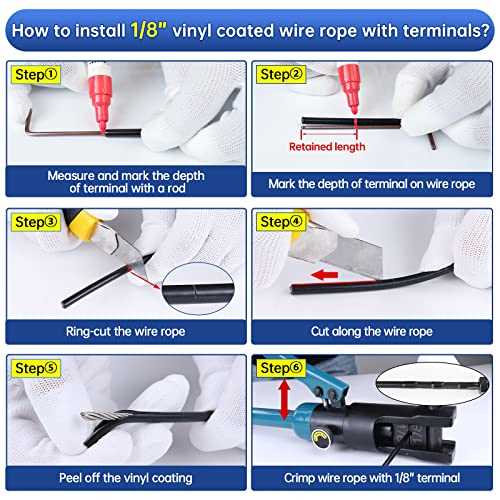 How to install 1/8" vinyl coated wire rope with terminals?

Step①

Measure and mark the depth of terminal with a rod

Step②

Retained length

Mark the depth of terminal on wire rope

Step③

Ring-cut the wire rope

Step④

Cut along the wire rope

Step⑤

Peel off the vinyl coating

Step⑥

Crimp wire rope with 1/8" terminal