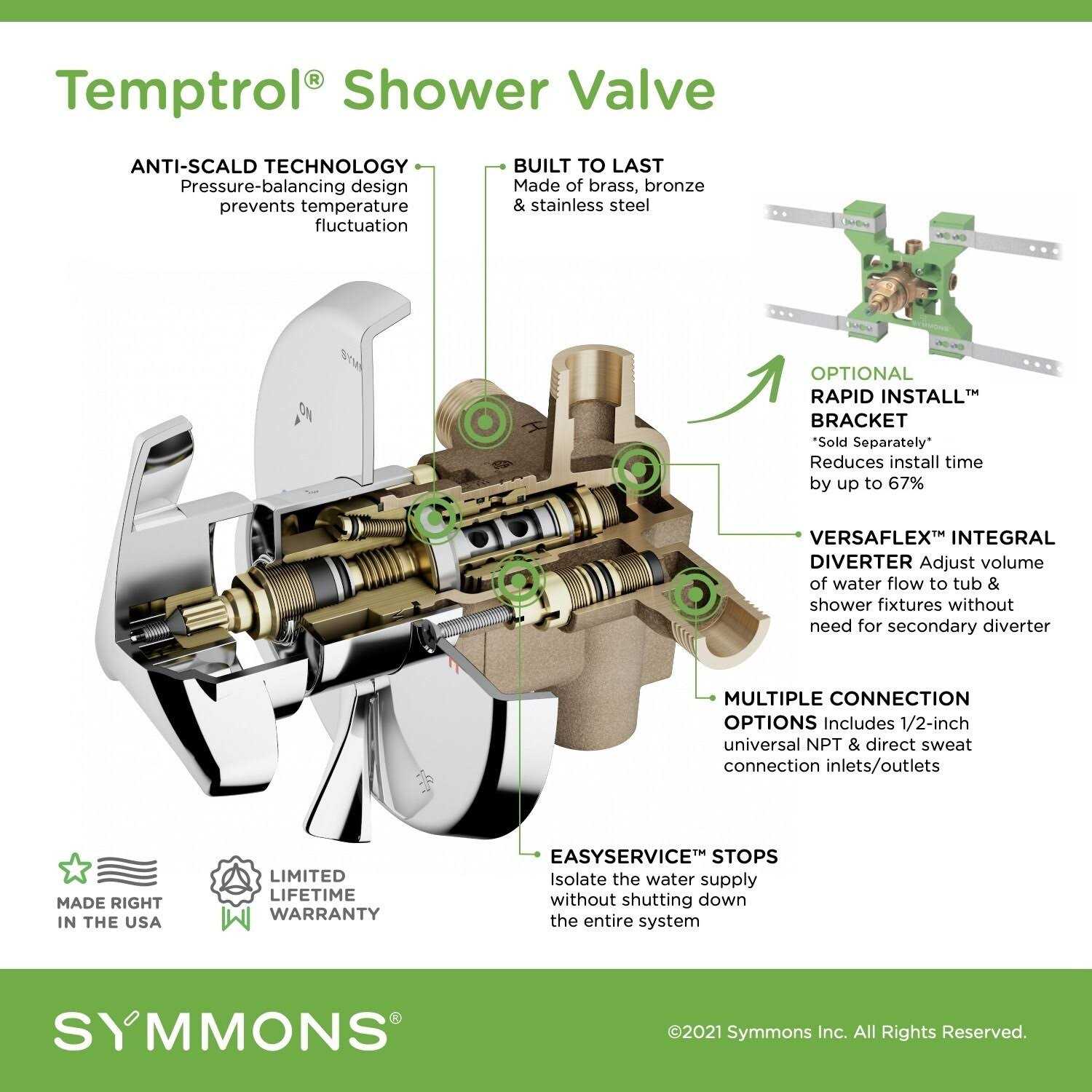 Temptrol® Shower Valve

ANTI-SCALD TECHNOLOGY
Pressure-balancing design prevents temperature fluctuation

BUILT TO LAST
Made of brass, bronze & stainless steel

SYMMONS

ON

SYMMONS

OPTIONAL
RAPID INSTALL™ BRACKET
*Sold Separately*
Reduces install time by up to 67%

VERSAFLEX™ INTEGRAL DIVERTER Adjust volume of water flow to tub & shower fixtures without need for secondary diverter

MULTIPLE CONNECTION OPTIONS Includes 1/2-inch universal NPT & direct sweat connection inlets/outlets

EASYSERVICE™ STOPS
Isolate the water supply without shutting down the entire system

MADE RIGHT IN THE USA

LIMITED LIFETIME WARRANTY

SYMMONS®

©2021 Symmons Inc. All Rights Reserved.