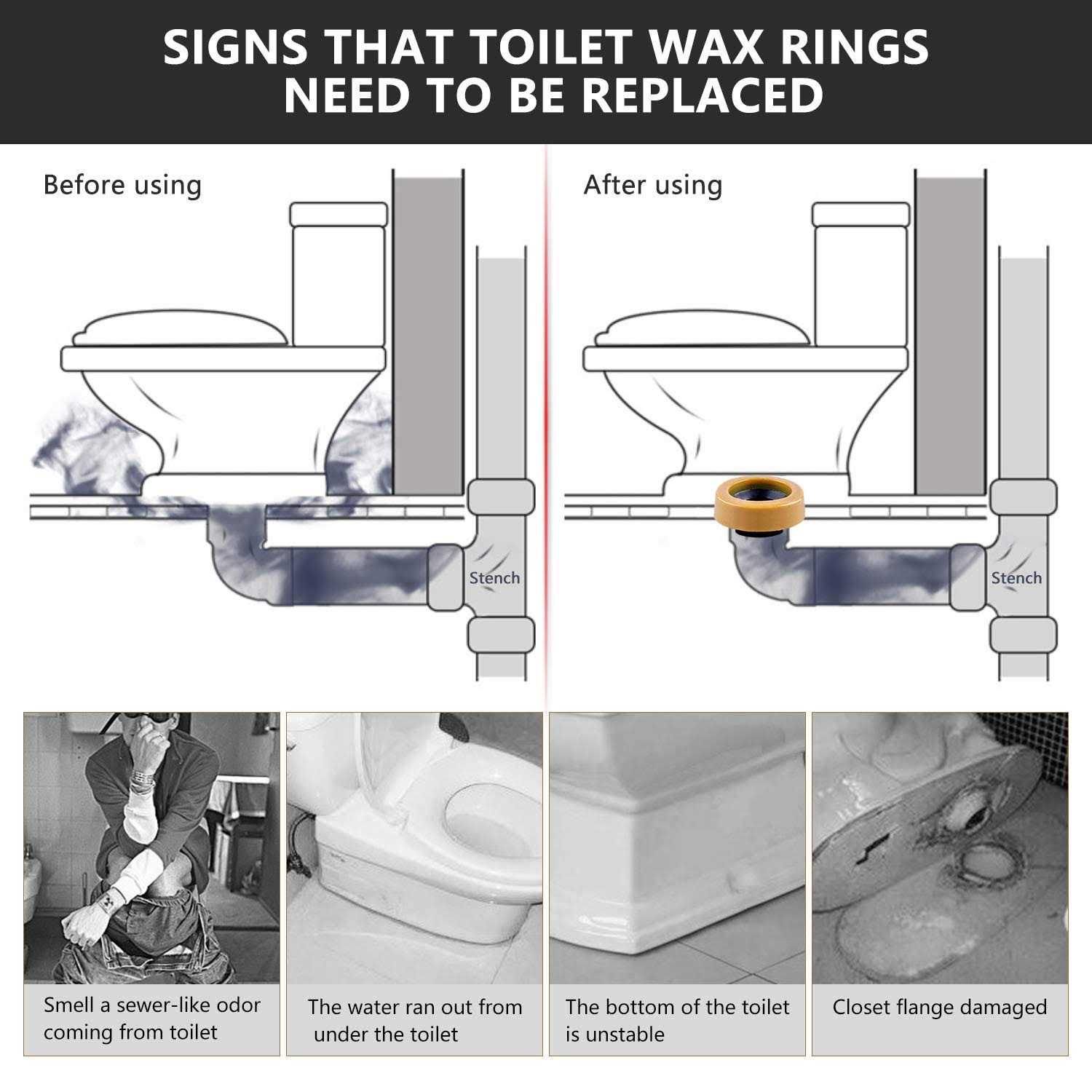 SIGNS THAT TOILET WAX RINGS NEED TO BE REPLACED

Before using

Stench

After using

Stench

Smell a sewer-like odor coming from toilet

The water ran out from under the toilet

The bottom of the toilet is unstable

Closet flange damaged