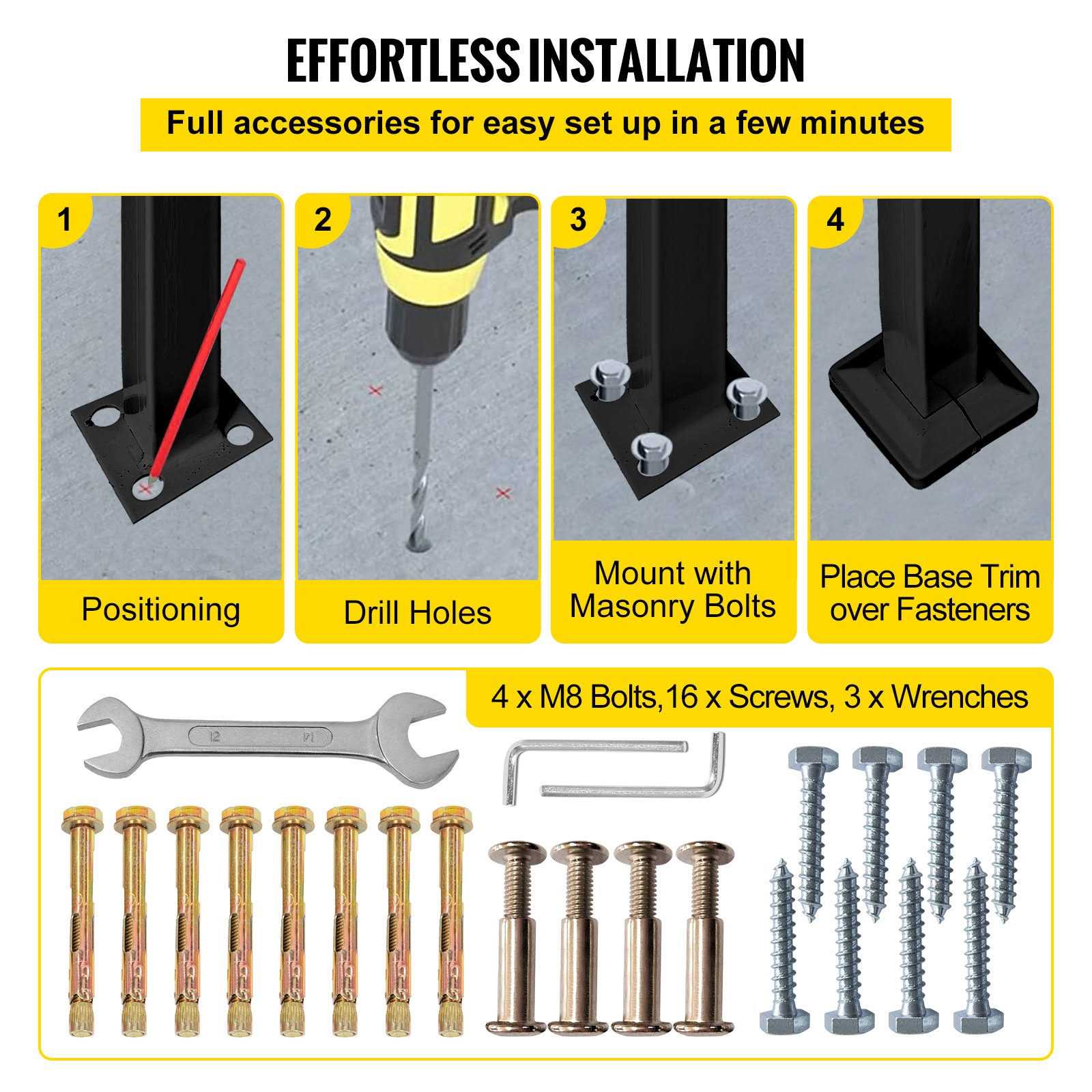 EFFORTLESS INSTALLATION

Full accessories for easy set up in a few minutes

1
Positioning

2
Drill Holes

3
Mount with Masonry Bolts

4
Place Base Trim over Fasteners

4 x M8 Bolts,16 x Screws, 3 x Wrenches

12 14