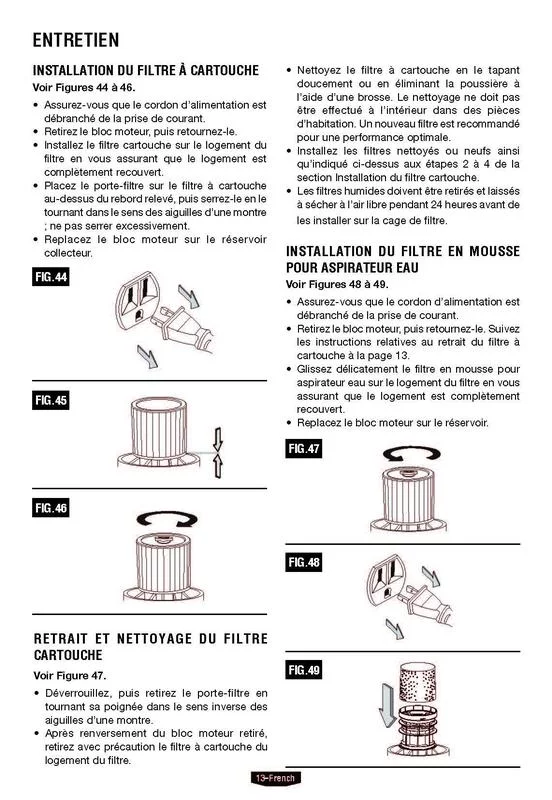 ENTRETIEN

INSTALLATION DU FILTRE À CARTOUCHE

Voir Figures 44 à 46.

• Assurez-vous que le cordon d'alimentation est débranché de la prise de courant.
• Retirez le bloc moteur, puis retournez-le.
• Installez le filtre cartouche sur le logement du filtre en vous assurant que le logement est complètement recouvert.
• Placez le porte-filtre sur le filtre à cartouche au-dessus du rebord relevé, puis serrez-le en le tournant dans le sens des aiguilles d'une montre ; ne pas serrer excessivement.
• Replacez le bloc moteur sur le réservoir collecteur.

FIG.44

FIG.45

FIG.46

RETRAIT ET NETTOYAGE DU FILTRE CARTOUCHE

Voir Figure 47.

• Déverrouillez, puis retirez le porte-filtre en tournant sa poignée dans le sens inverse des aiguilles d'une montre.
• Après renversement du bloc moteur retiré, retirez avec précaution le filtre à cartouche du logement du filtre.

• Nettoyez le filtre à cartouche en le tapant doucement ou en éliminant la poussière à l'aide d'une brosse. Le nettoyage ne doit pas être effectué à l'intérieur dans des pièces d'habitation. Un nouveau filtre est recommandé pour une performance optimale.
• Installez les filtres nettoyés ou neufs ainsi qu'indiqué ci-dessus aux étapes 2 à 4 de la section Installation du filtre cartouche.
• Les filtres humides doivent être retirés et laissés à sécher à l'air libre pendant 24 heures avant de les installer sur la cage de filtre.

INSTALLATION DU FILTRE EN MOUSSE POUR ASPIRATEUR EAU

Voir Figures 48 à 49.

• Assurez-vous que le cordon d'alimentation est débranché de la prise de courant.
• Retirez le bloc moteur, puis retournez-le. Suivez les instructions relatives au retrait du filtre à cartouche à la page 13.
• Glissez délicatement le filtre en mousse pour aspirateur eau sur le logement du filtre en vous assurant que le logement est complètement recouvert.
• Replacez le bloc moteur sur le réservoir.

FIG.47

FIG.48

FIG.49

13-French