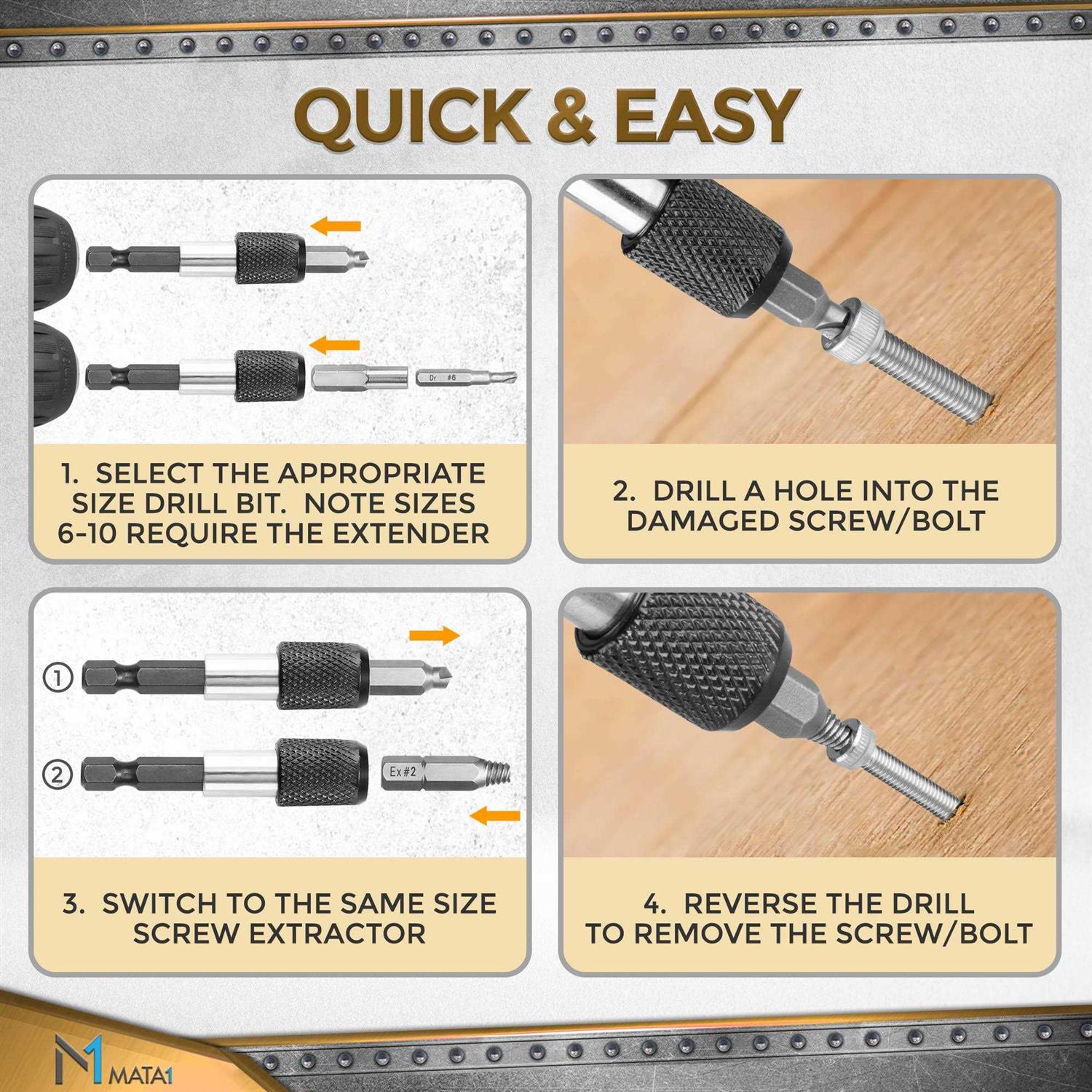 QUICK & EASY

Dr #6

1. SELECT THE APPROPRIATE SIZE DRILL BIT. NOTE SIZES 6-10 REQUIRE THE EXTENDER

2. DRILL A HOLE INTO THE DAMAGED SCREW/BOLT

①

②

Ex #2

3. SWITCH TO THE SAME SIZE SCREW EXTRACTOR

4. REVERSE THE DRILL TO REMOVE THE SCREW/BOLT

M1 MATA1