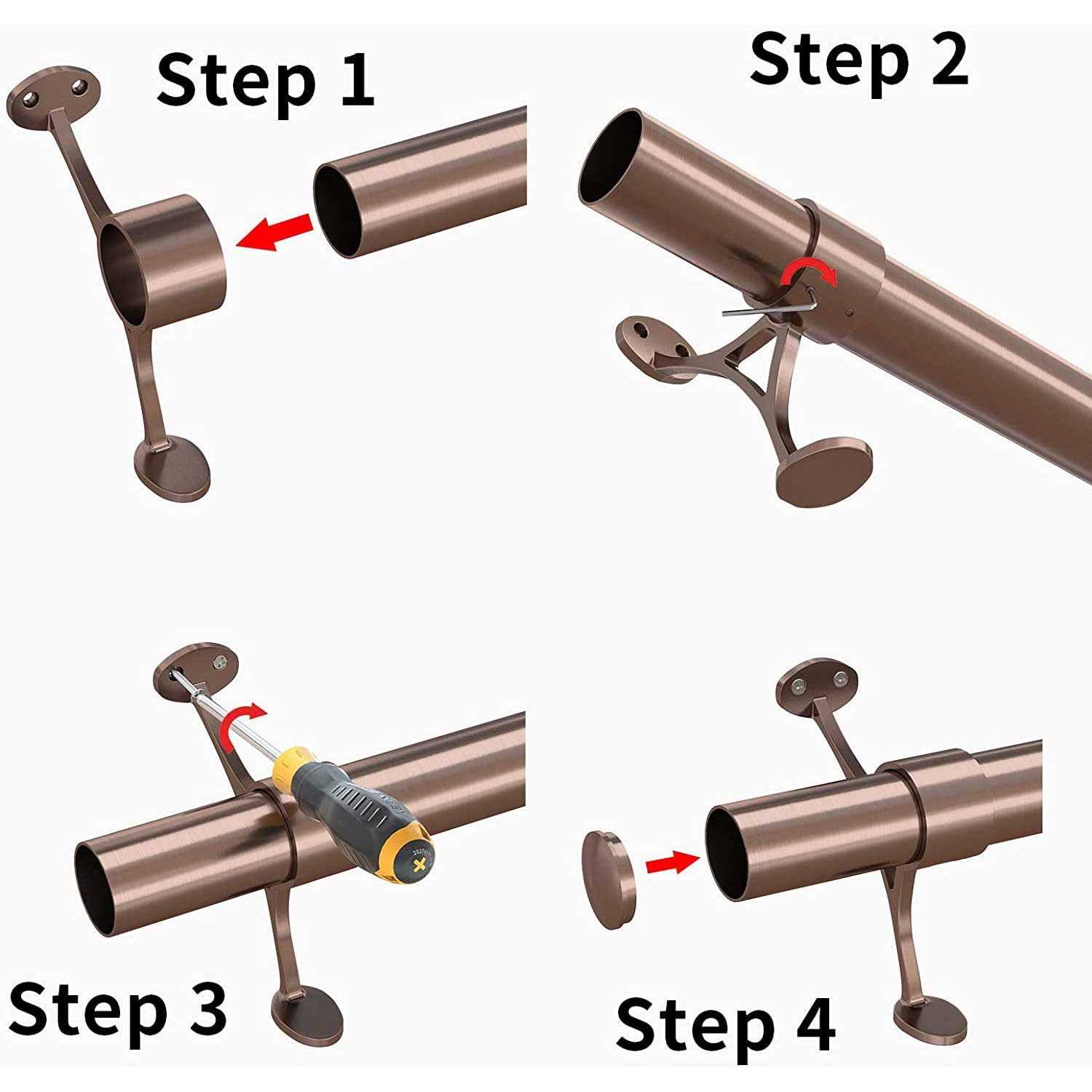 Step 1

Step 2

Step 3

Step 4