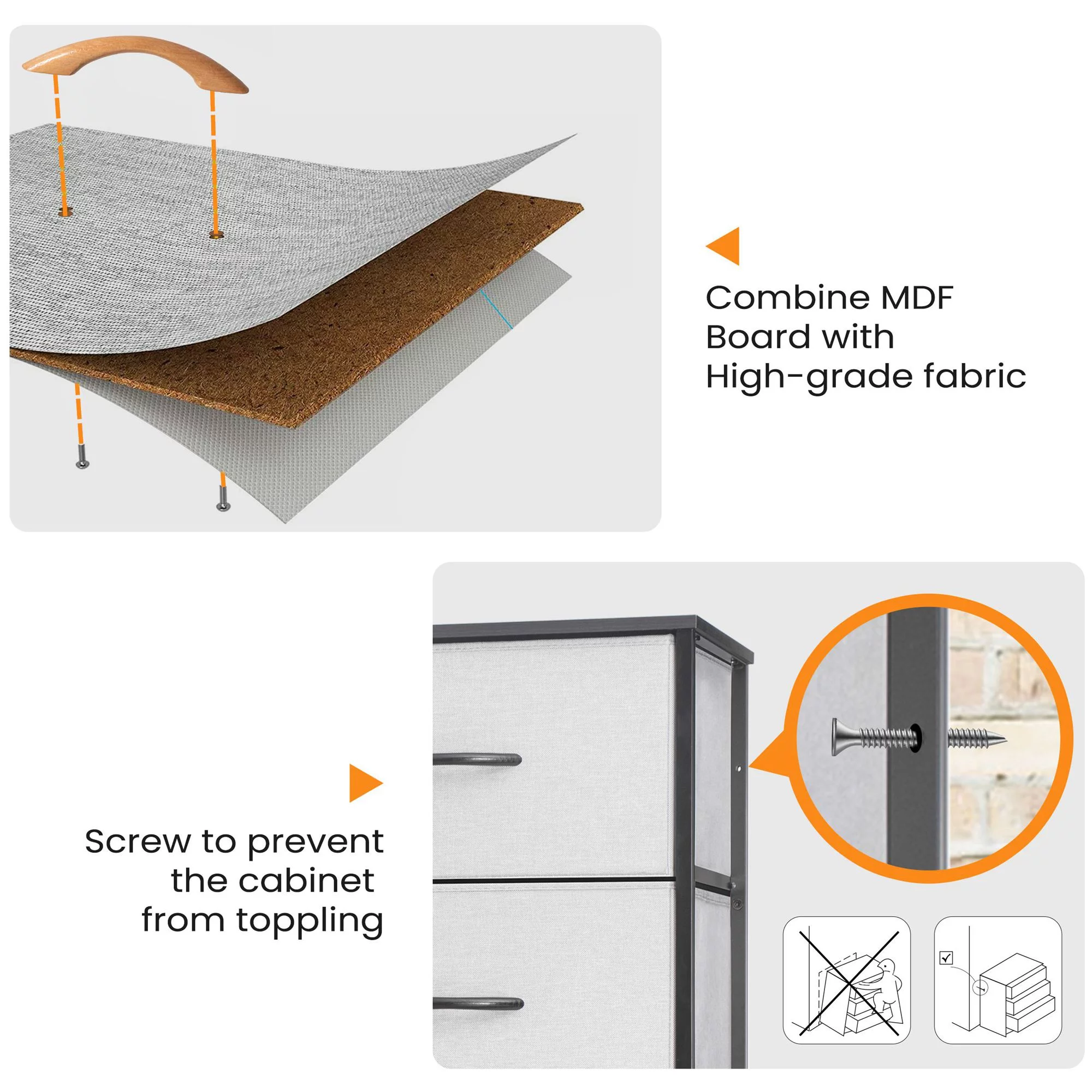 Combine MDF Board with High-grade fabric

Screw to prevent the cabinet from toppling