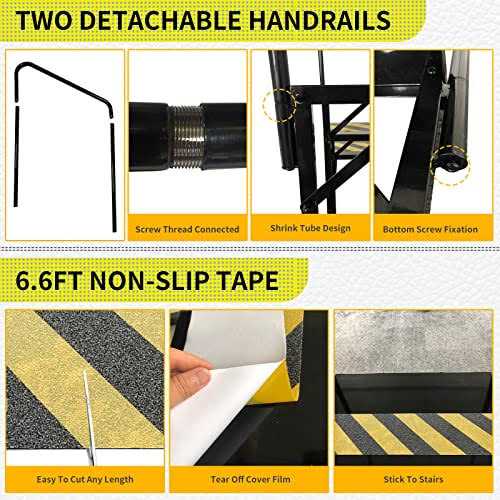 TWO DETACHABLE HANDRAILS

Screw Thread Connected

Shrink Tube Design

Bottom Screw Fixation

6.6FT NON-SLIP TAPE

Easy To Cut Any Length

Tear Off Cover Film

Stick To Stairs