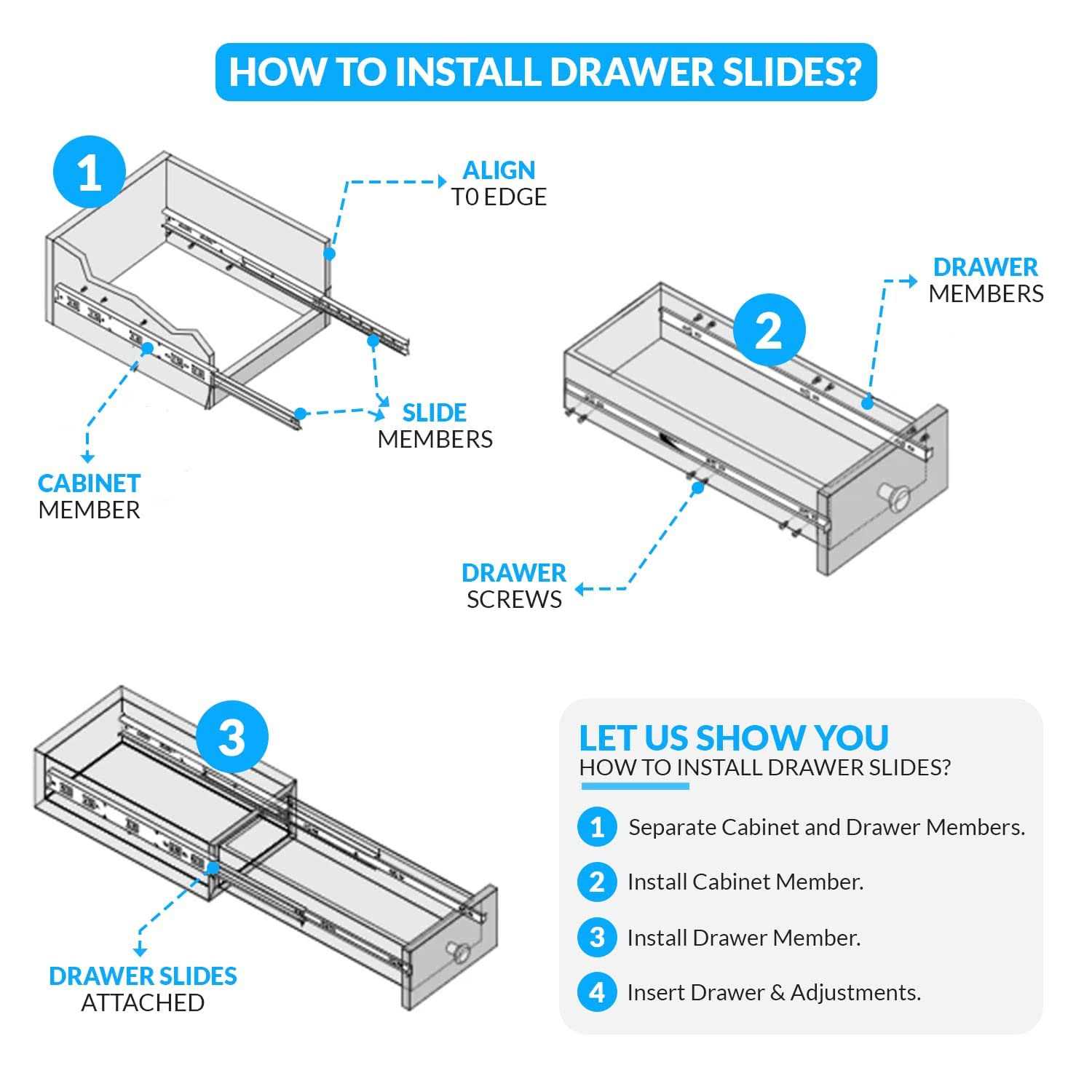 HOW TO INSTALL DRAWER SLIDES?

1

ALIGN
T0 EDGE

SLIDE
MEMBERS

CABINET
MEMBER

2

DRAWER
MEMBERS

DRAWER
SCREWS

3

DRAWER SLIDES
ATTACHED

LET US SHOW YOU
HOW TO INSTALL DRAWER SLIDES?

1 Separate Cabinet and Drawer Members.

2 Install Cabinet Member.

3 Install Drawer Member.

4 Insert Drawer & Adjustments.