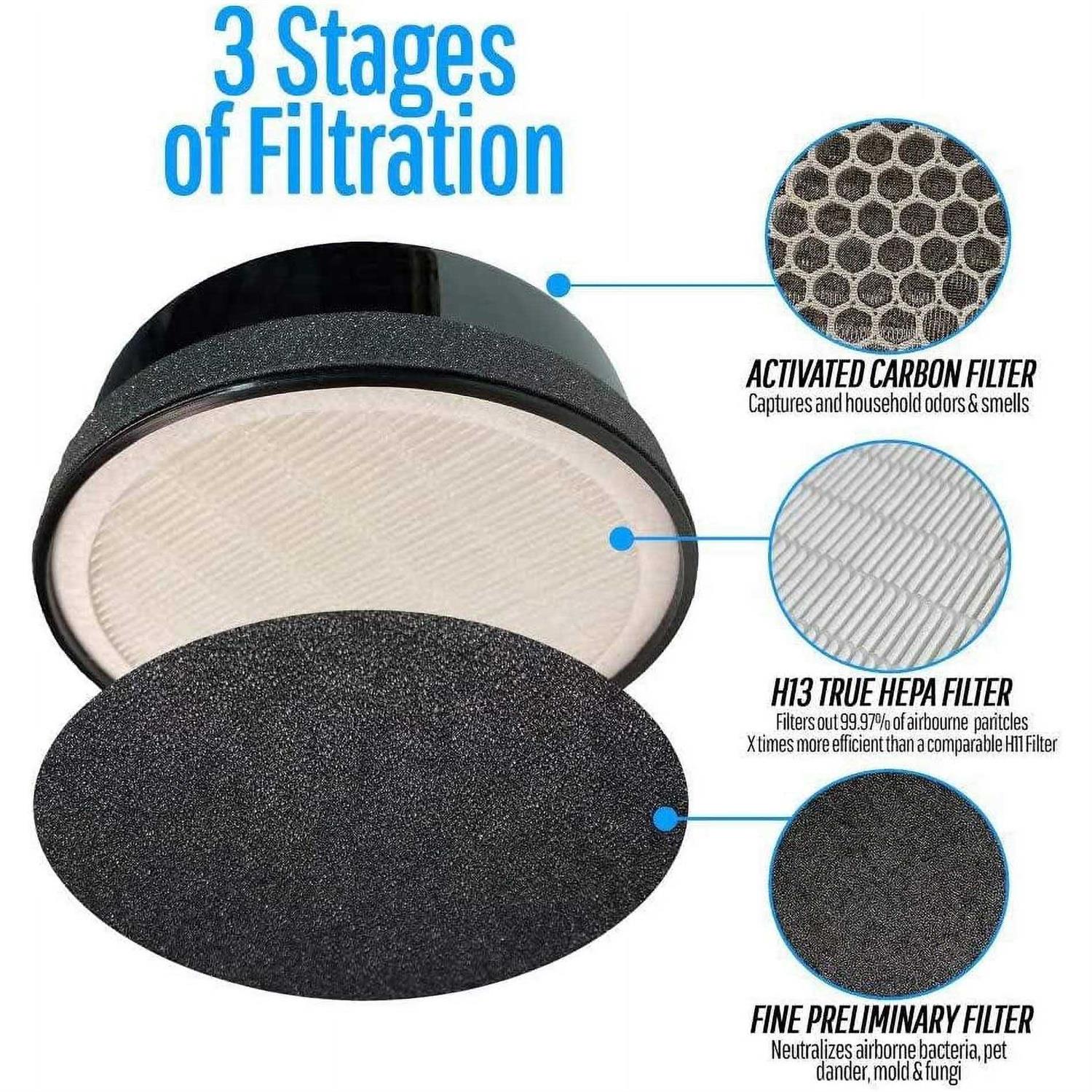 3 Stages of Filtration

ACTIVATED CARBON FILTER
Captures and household odors & smells

H13 TRUE HEPA FILTER
Filters out 99.97% of airbourne paritcles
X times more efficient than a comparable H11 Filter

FINE PRELIMINARY FILTER
Neutralizes airborne bacteria, pet dander, mold & fungi