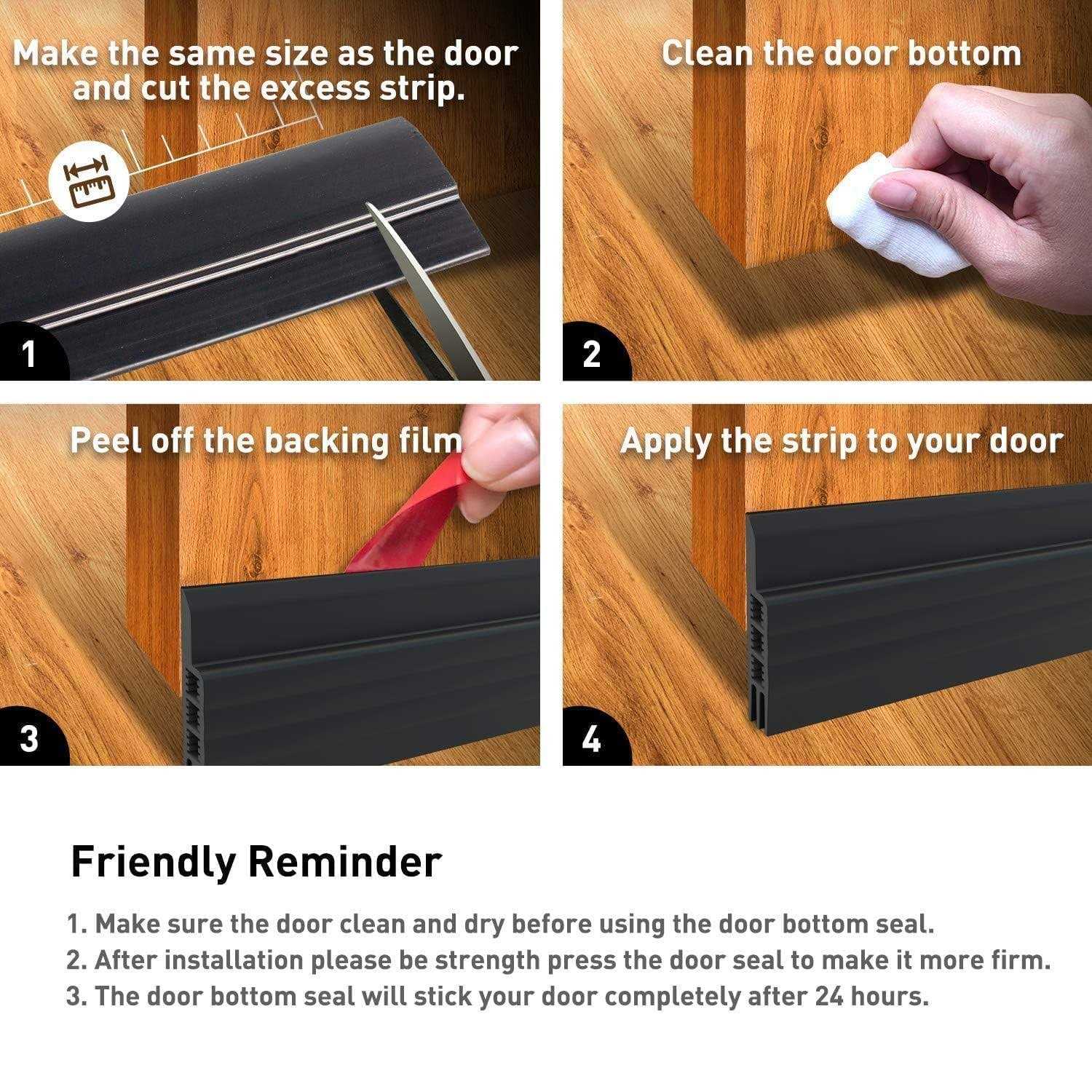 Make the same size as the door and cut the excess strip.

1

Clean the door bottom

2

Peel off the backing film

3

Apply the strip to your door

4

Friendly Reminder

1. Make sure the door clean and dry before using the door bottom seal.
2. After installation please be strength press the door seal to make it more firm.
3. The door bottom seal will stick your door completely after 24 hours.