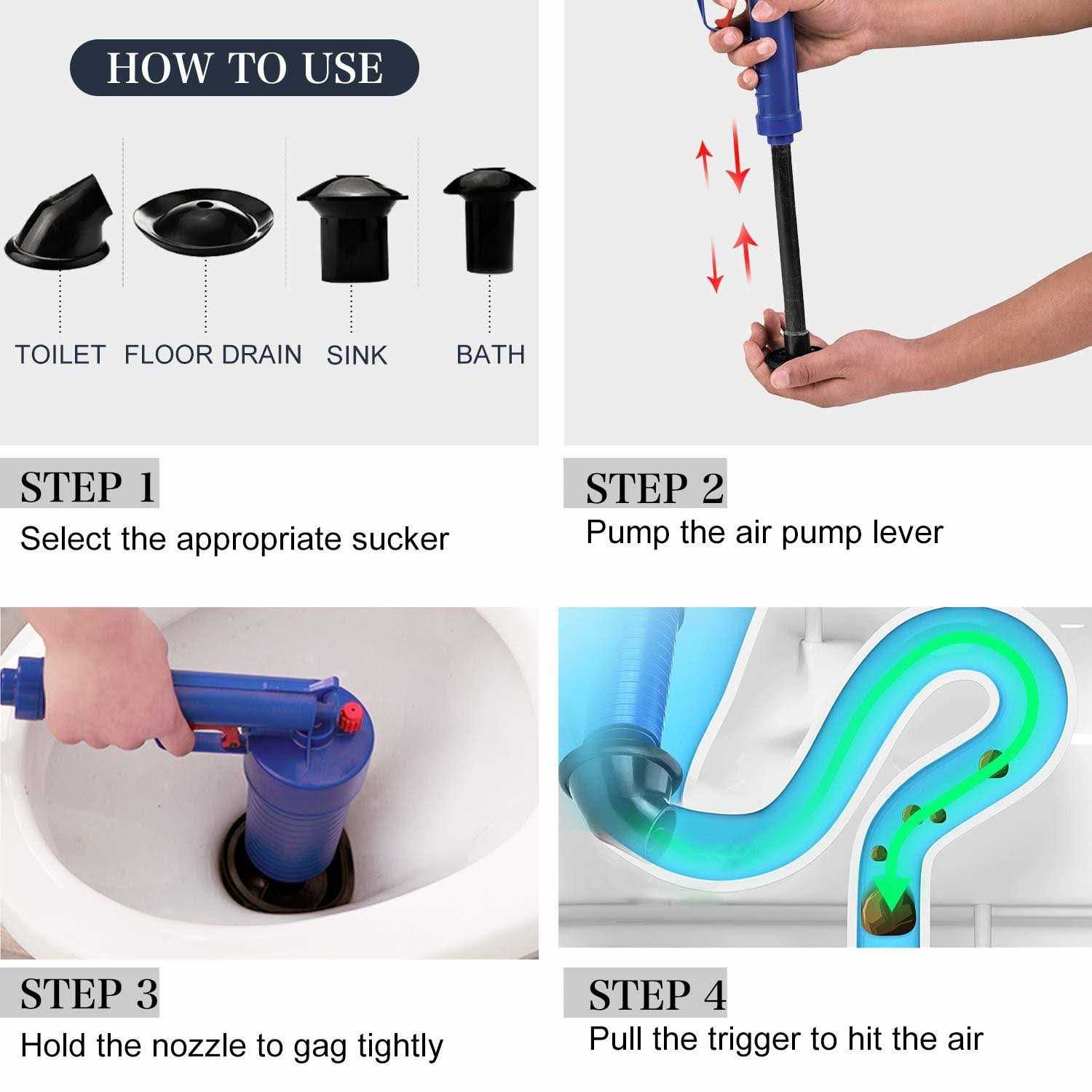 HOW TO USE

TOILET FLOOR DRAIN SINK BATH

STEP 1
Select the appropriate sucker

STEP 2
Pump the air pump lever

STEP 3
Hold the nozzle to gag tightly

STEP 4
Pull the trigger to hit the air