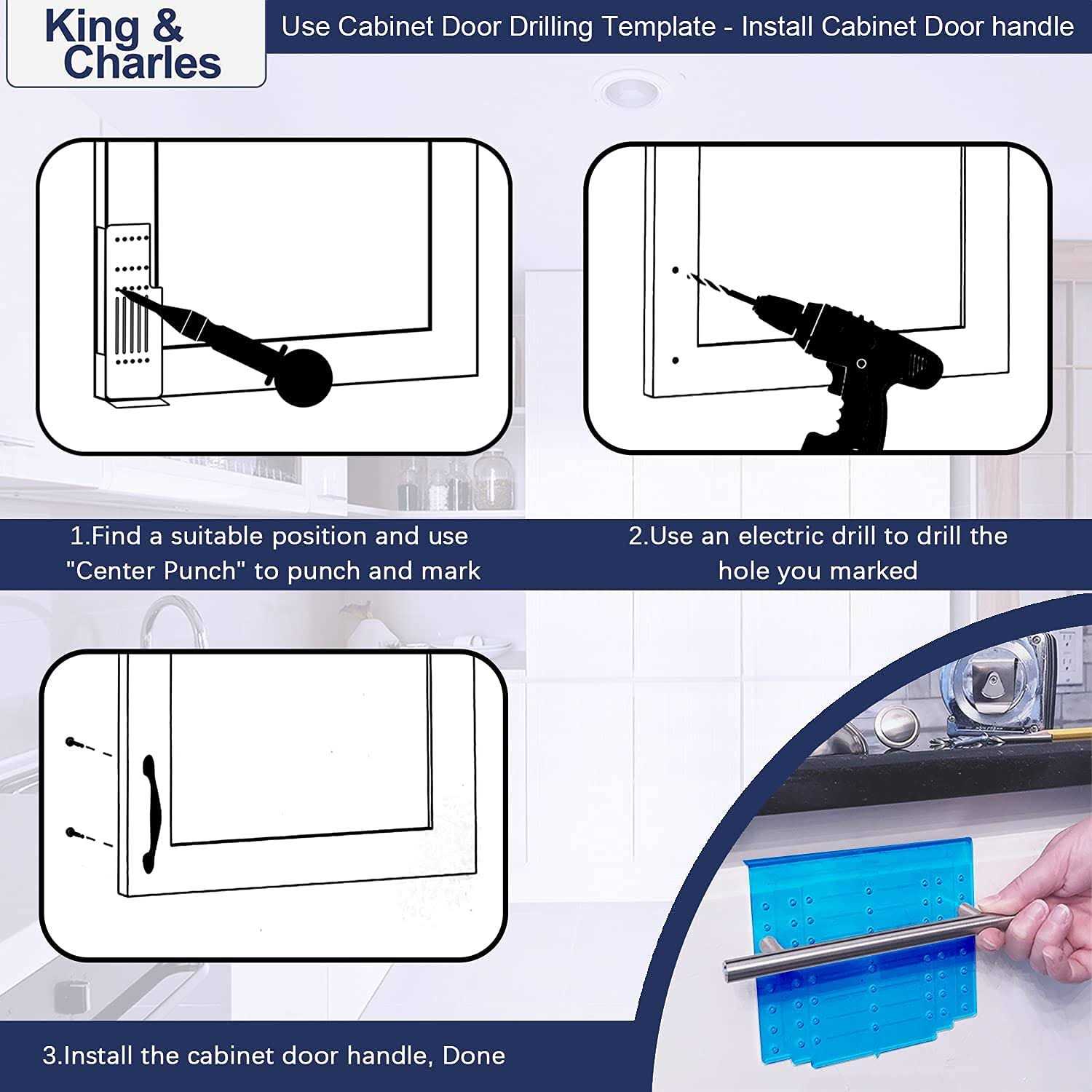 King & Charles

Use Cabinet Door Drilling Template - Install Cabinet Door handle

1.Find a suitable position and use "Center Punch" to punch and mark

2.Use an electric drill to drill the hole you marked

3.Install the cabinet door handle, Done