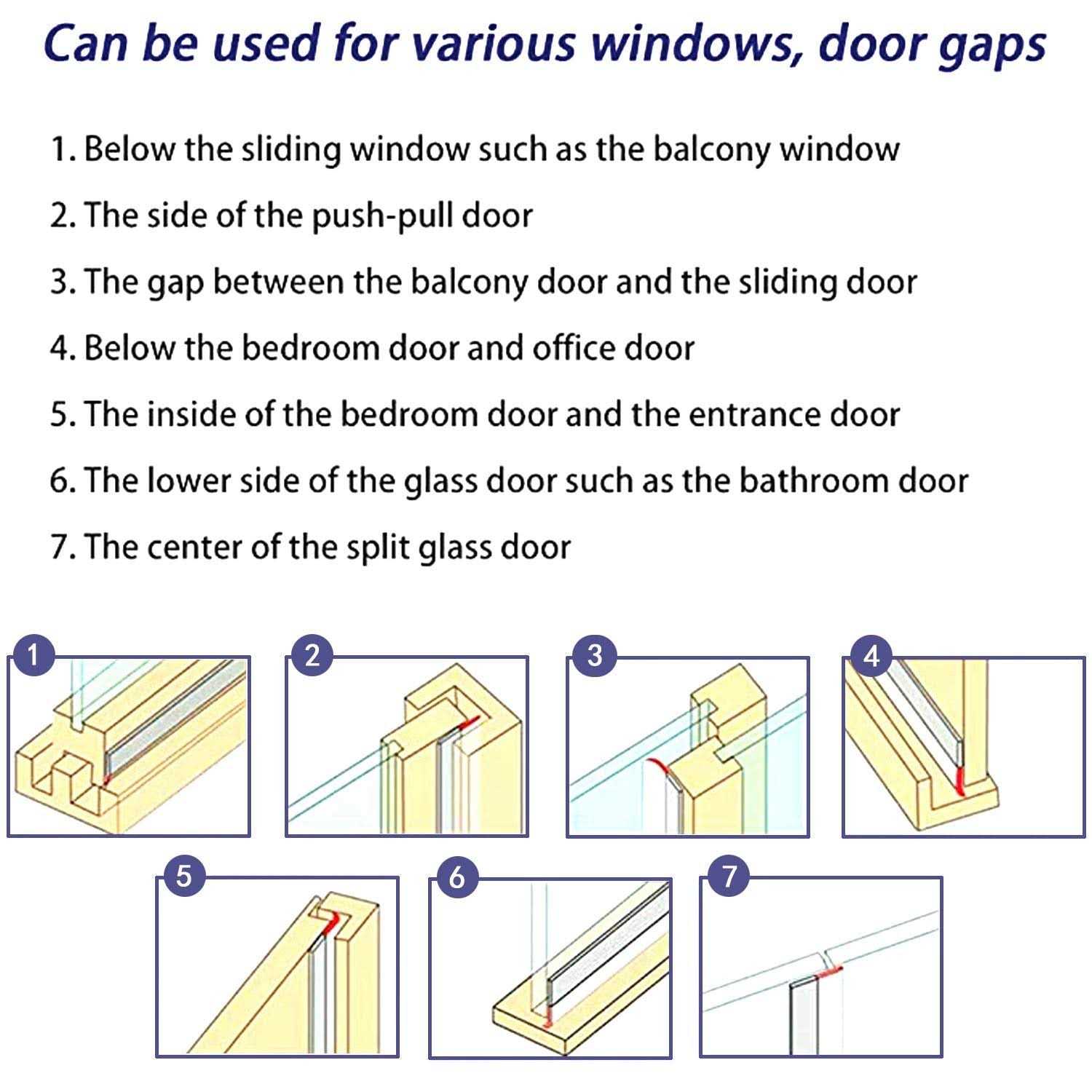 Can be used for various windows, door gaps

1. Below the sliding window such as the balcony window

2. The side of the push-pull door

3. The gap between the balcony door and the sliding door

4. Below the bedroom door and office door

5. The inside of the bedroom door and the entrance door

6. The lower side of the glass door such as the bathroom door

7. The center of the split glass door

1

2

3

4

5

6

7