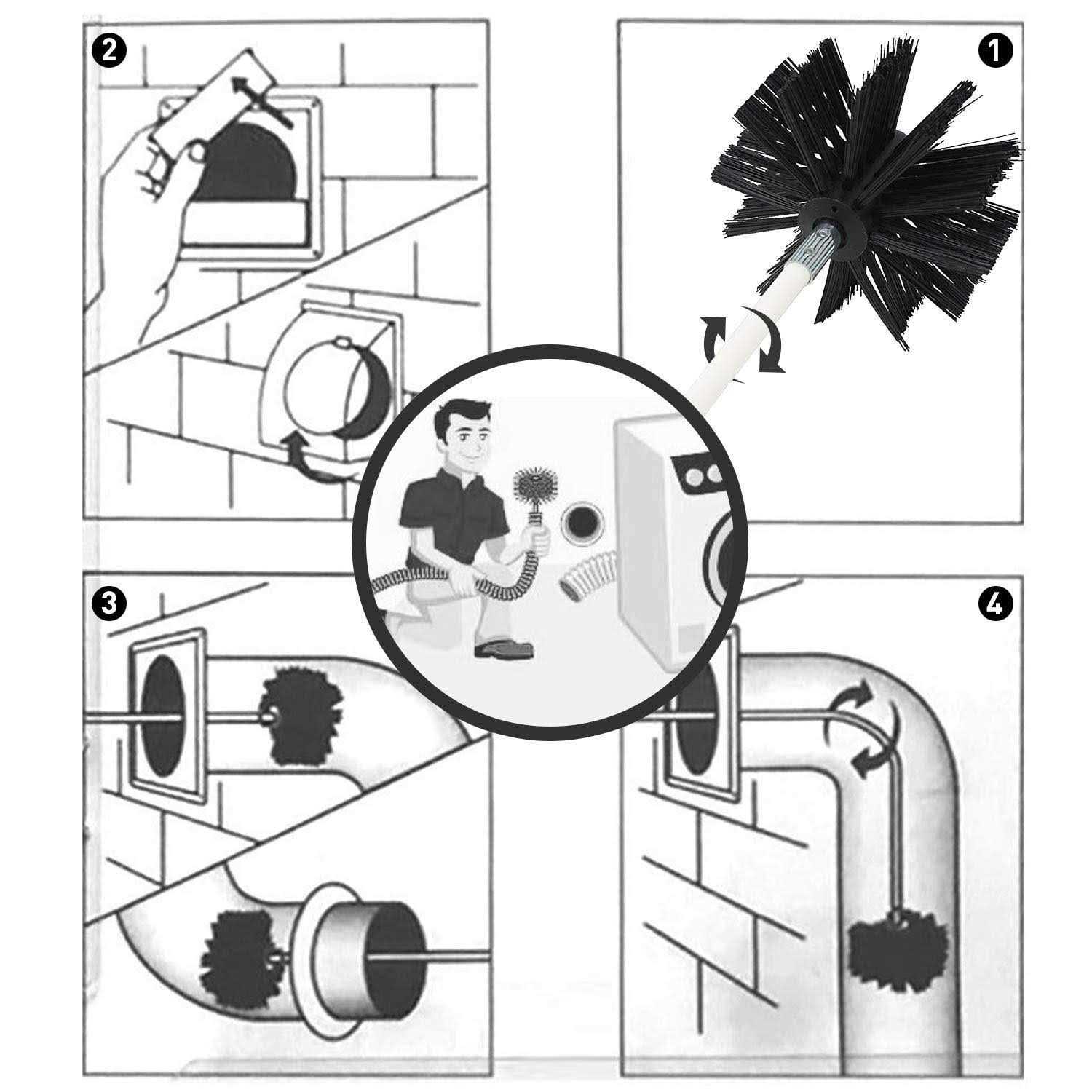 2

1

3

4