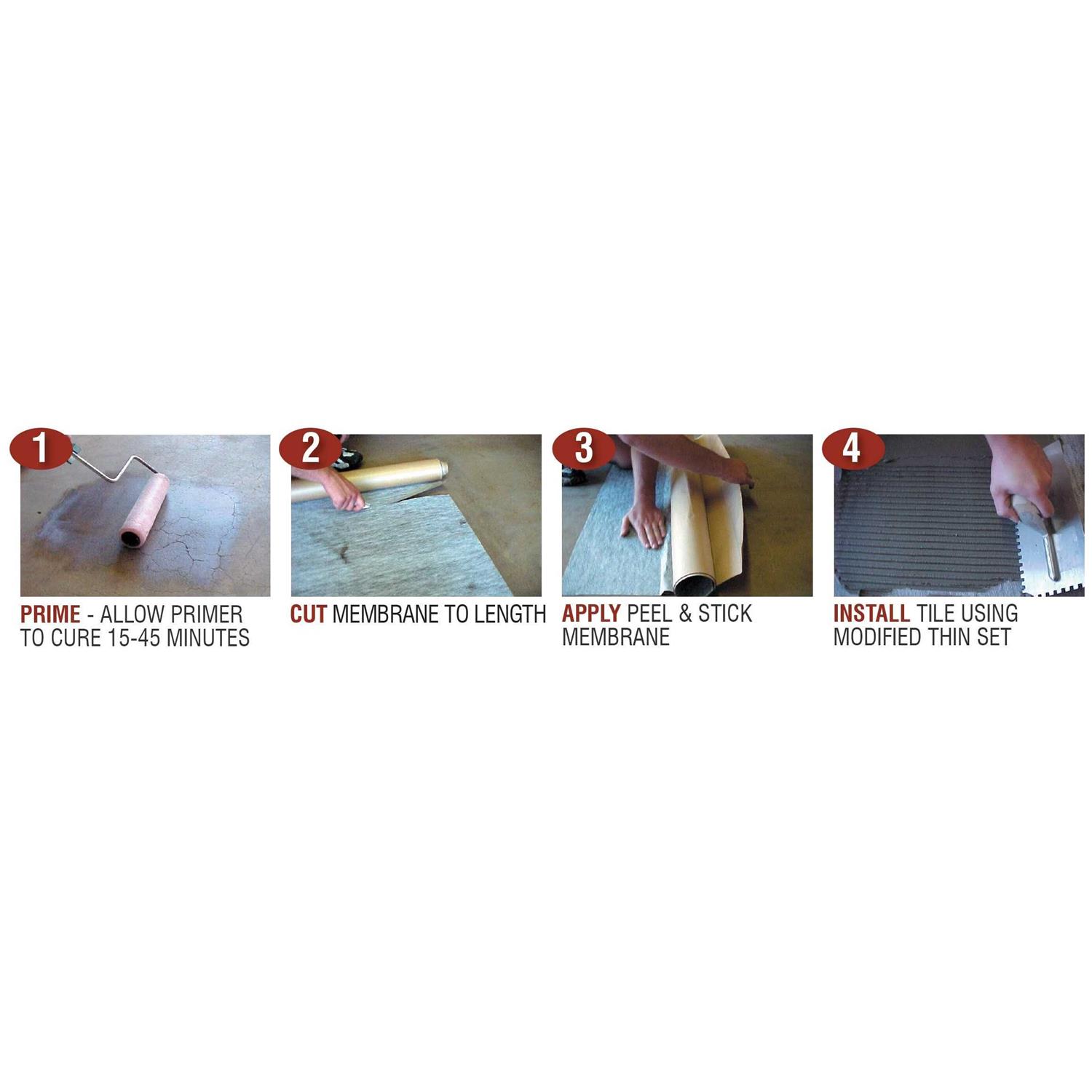 1

PRIME - ALLOW PRIMER TO CURE 15-45 MINUTES

2

CUT MEMBRANE TO LENGTH

3

APPLY PEEL & STICK MEMBRANE

4

INSTALL TILE USING MODIFIED THIN SET