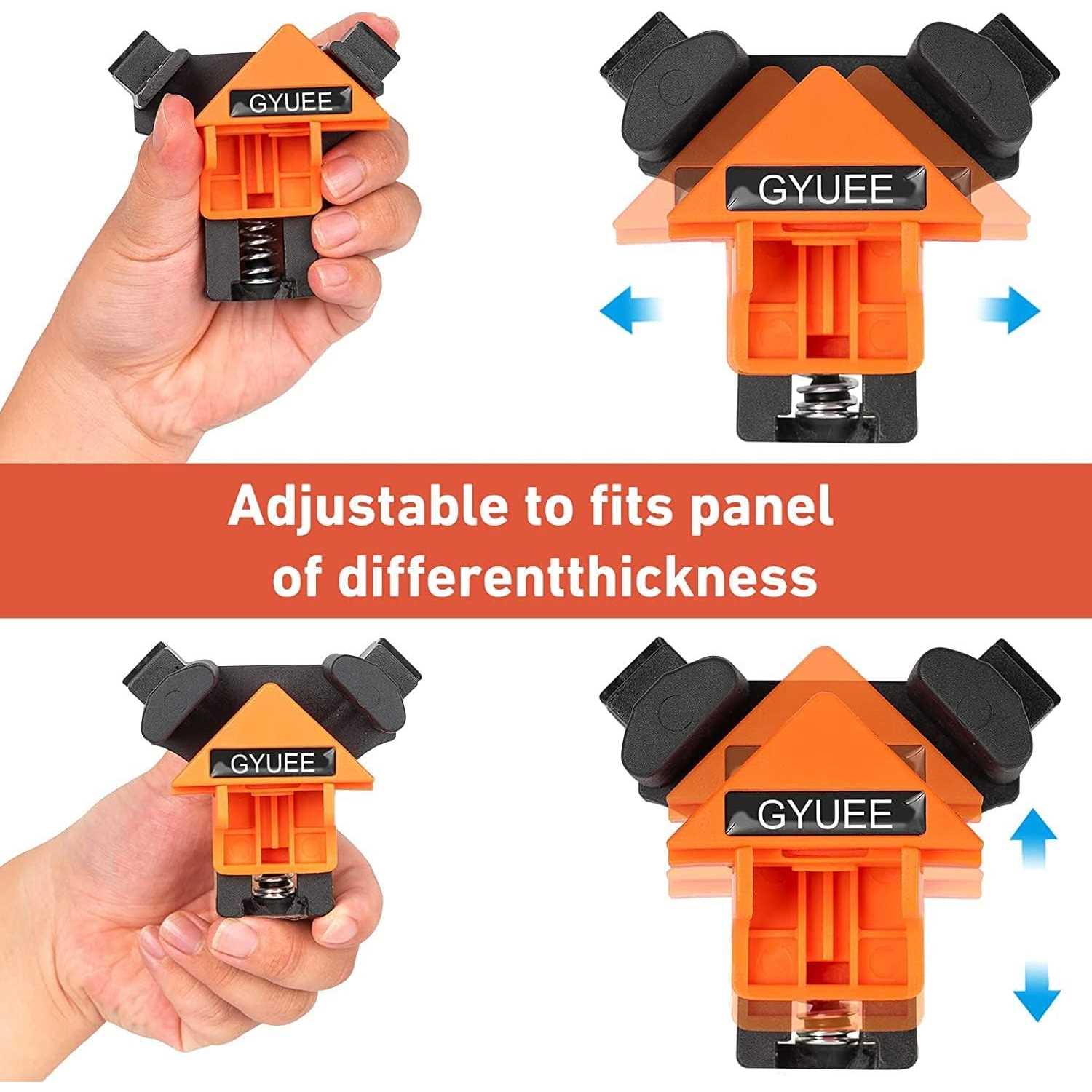 GYUEE

GYUEE

Adjustable to fits panel of differentthickness

GYUEE

GYUEE