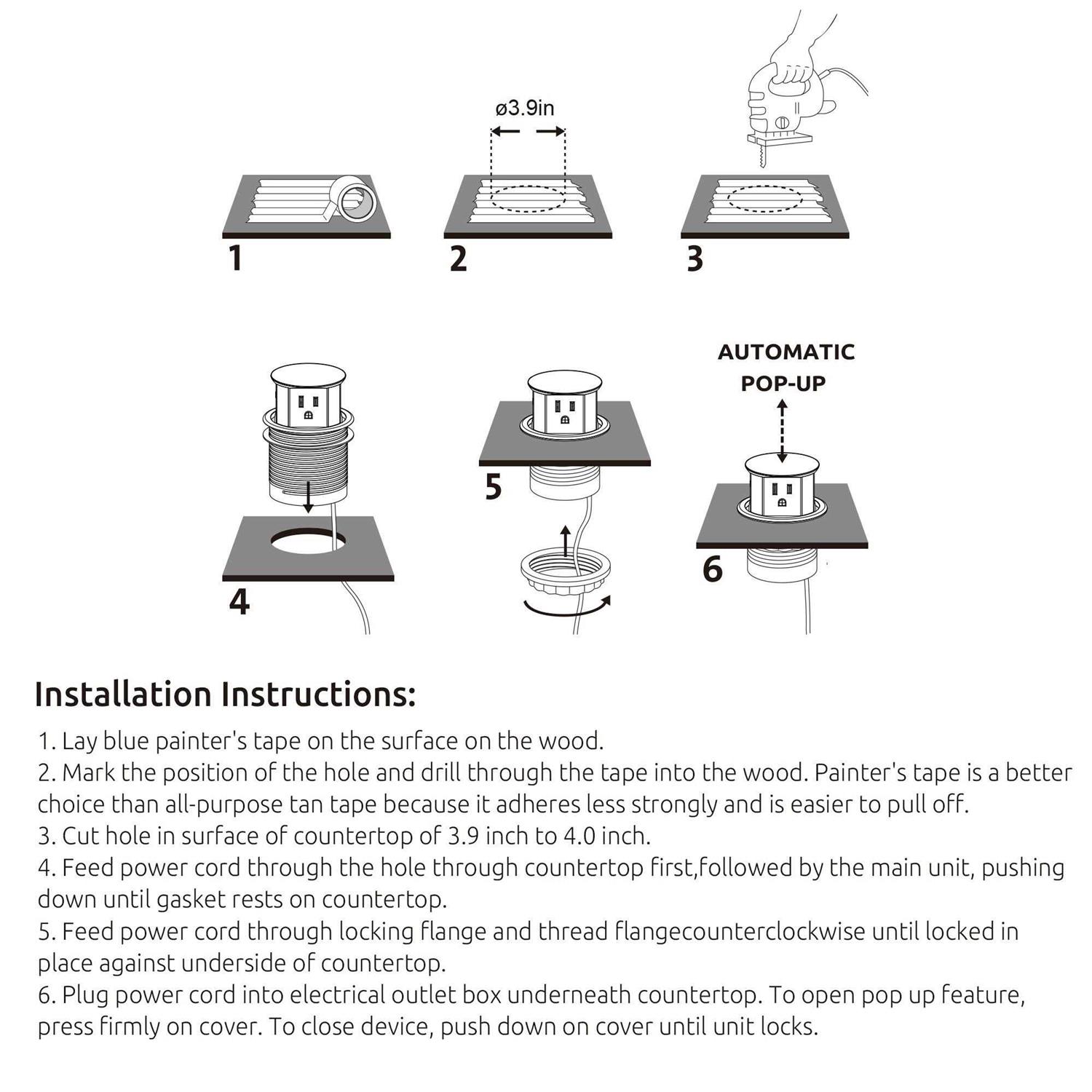 ø3.9in

1

2

3

AUTOMATIC POP-UP

4

5

6

Installation Instructions:

1. Lay blue painter's tape on the surface on the wood.
2. Mark the position of the hole and drill through the tape into the wood. Painter's tape is a better choice than all-purpose tan tape because it adheres less strongly and is easier to pull off.
3. Cut hole in surface of countertop of 3.9 inch to 4.0 inch.
4. Feed power cord through the hole through countertop first,followed by the main unit, pushing down until gasket rests on countertop.
5. Feed power cord through locking flange and thread flangecounterclockwise until locked in place against underside of countertop.
6. Plug power cord into electrical outlet box underneath countertop. To open pop up feature, press firmly on cover. To close device, push down on cover until unit locks.