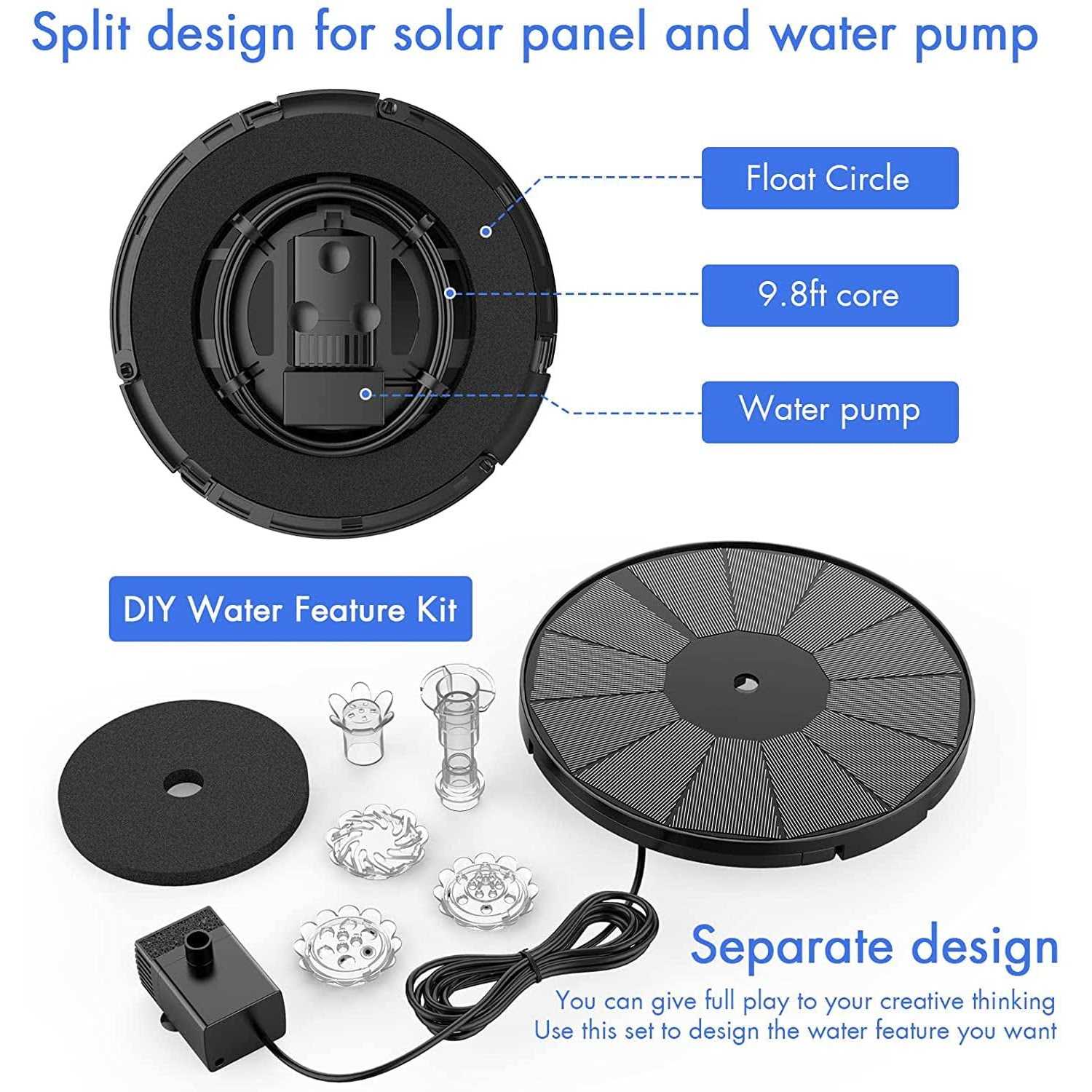 Split design for solar panel and water pump

Float Circle

9.8ft core

Water pump

DIY Water Feature Kit

Separate design

You can give full play to your creative thinking
Use this set to design the water feature you want