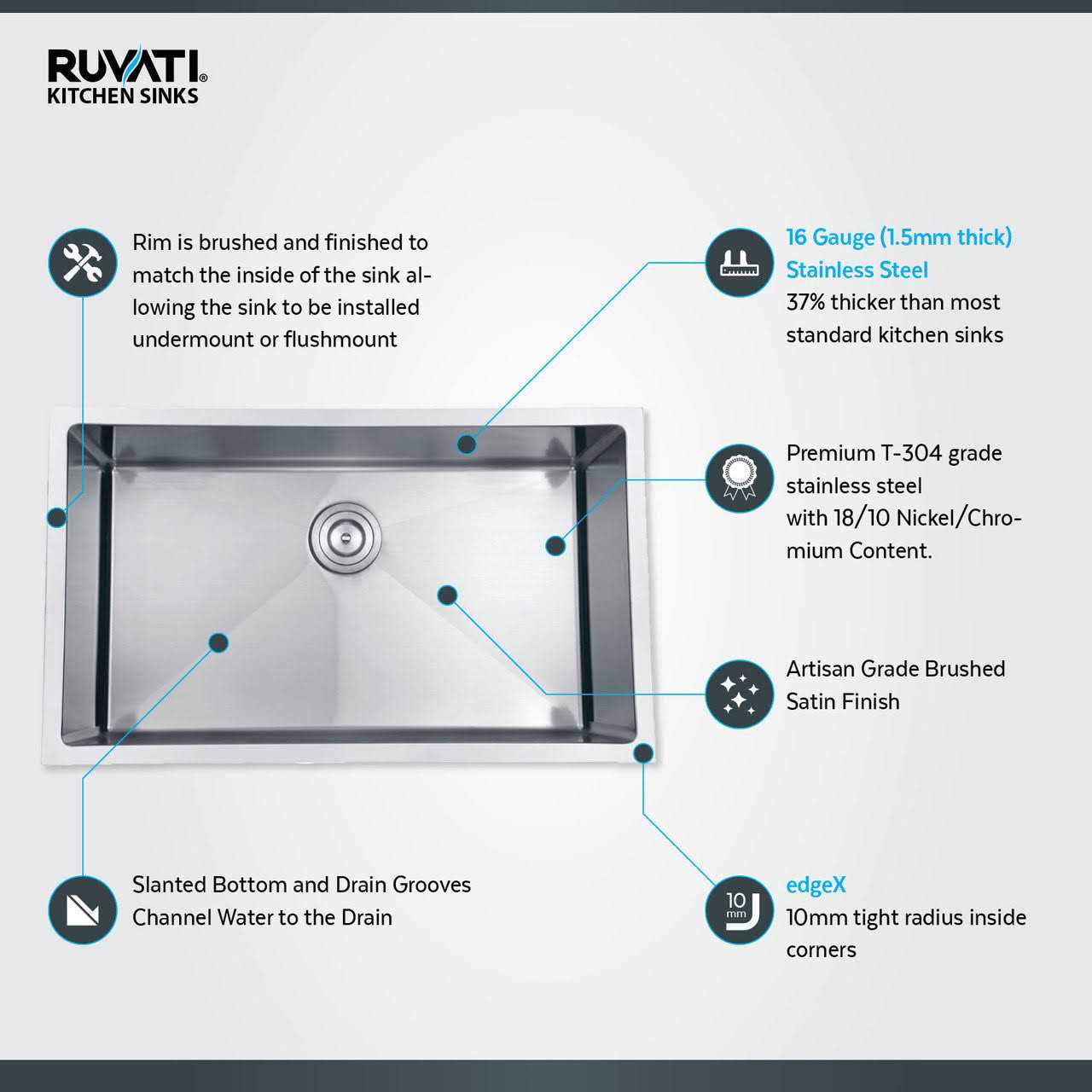 RUVATI®
KITCHEN SINKS

Rim is brushed and finished to match the inside of the sink allowing the sink to be installed undermount or flushmount

16 Gauge (1.5mm thick) Stainless Steel
37% thicker than most standard kitchen sinks

Premium T-304 grade stainless steel with 18/10 Nickel/Chromium Content.

Artisan Grade Brushed Satin Finish

Slanted Bottom and Drain Grooves Channel Water to the Drain

10 mm

edgeX
10mm tight radius inside corners