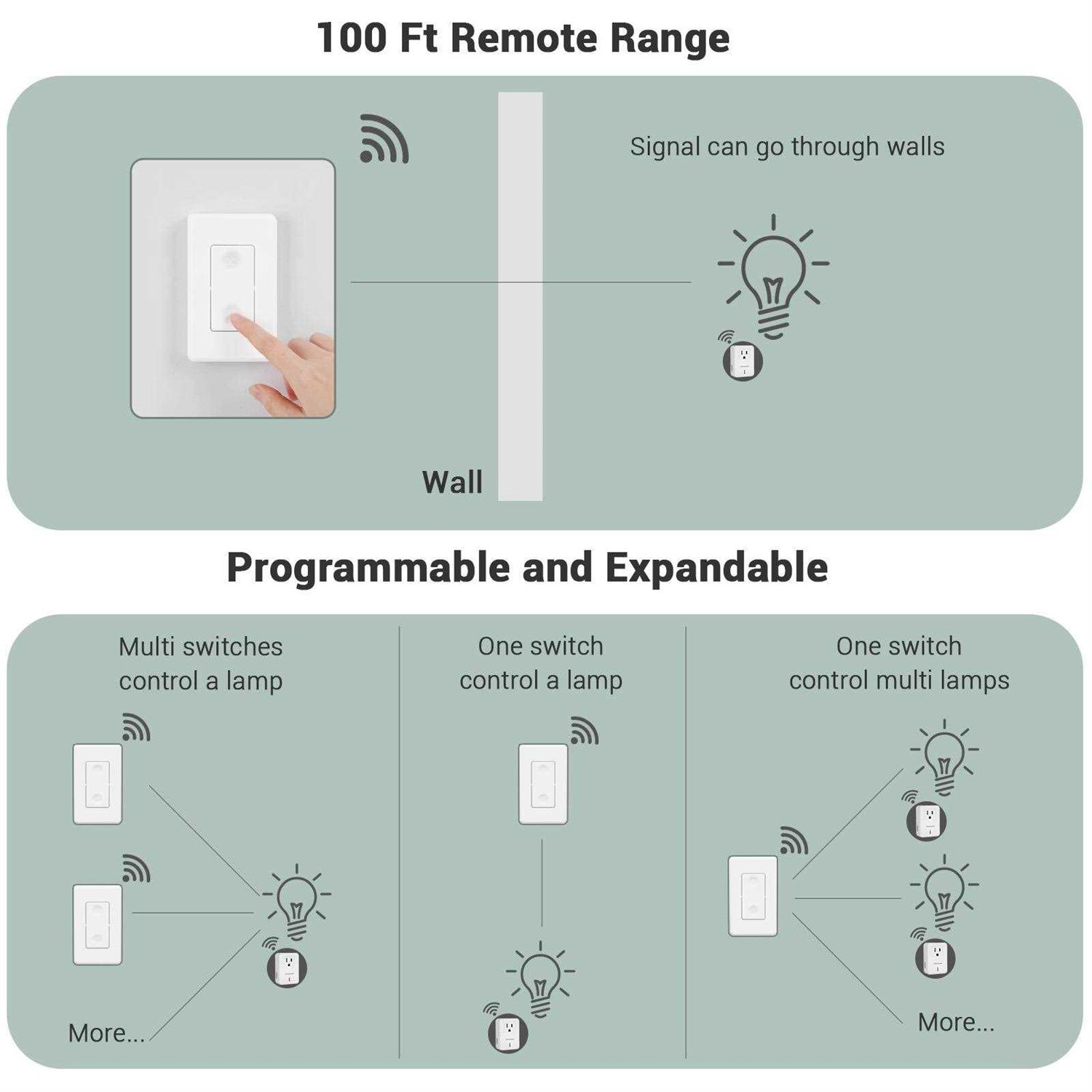 100 Ft Remote Range

Signal can go through walls

Wall

Programmable and Expandable

Multi switches control a lamp

More...

One switch control a lamp

One switch control multi lamps

More...