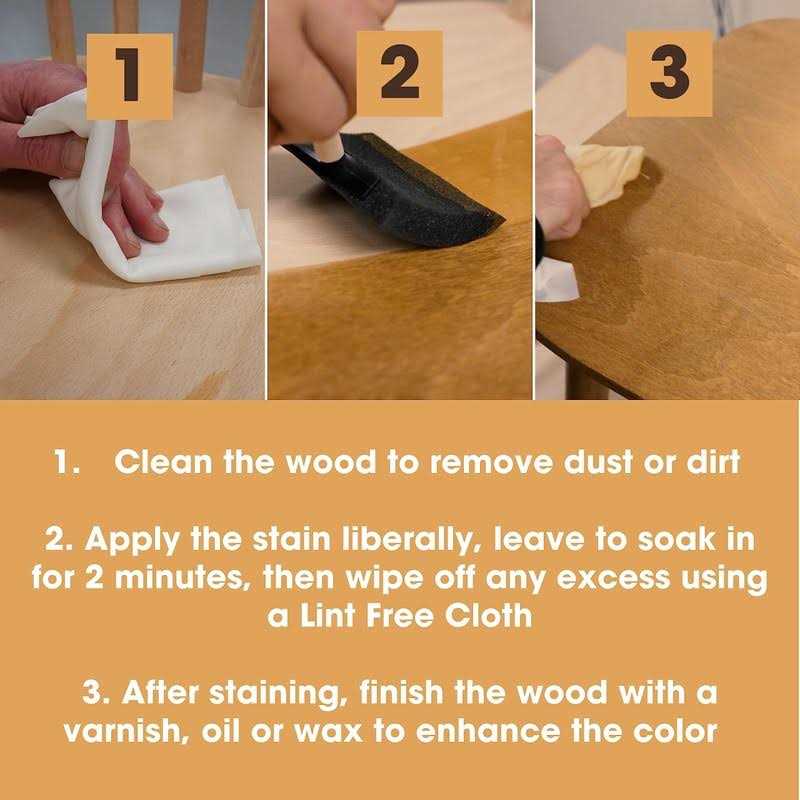 1

2

3

1. Clean the wood to remove dust or dirt

2. Apply the stain liberally, leave to soak in for 2 minutes, then wipe off any excess using a Lint Free Cloth

3. After staining, finish the wood with a varnish, oil or wax to enhance the color