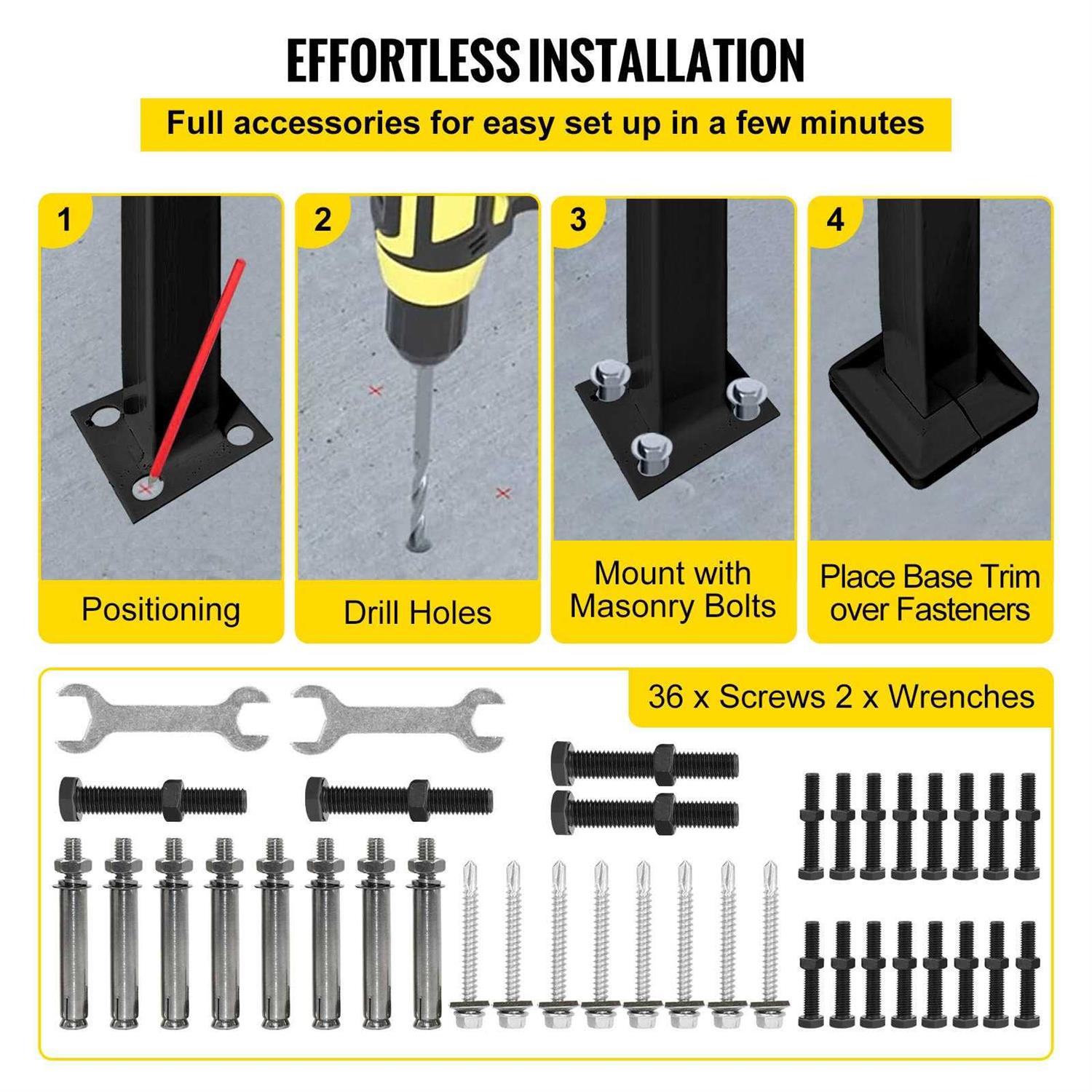 EFFORTLESS INSTALLATION

Full accessories for easy set up in a few minutes

1

Positioning

2

Drill Holes

3

Mount with Masonry Bolts

4

Place Base Trim over Fasteners

36 x Screws 2 x Wrenches