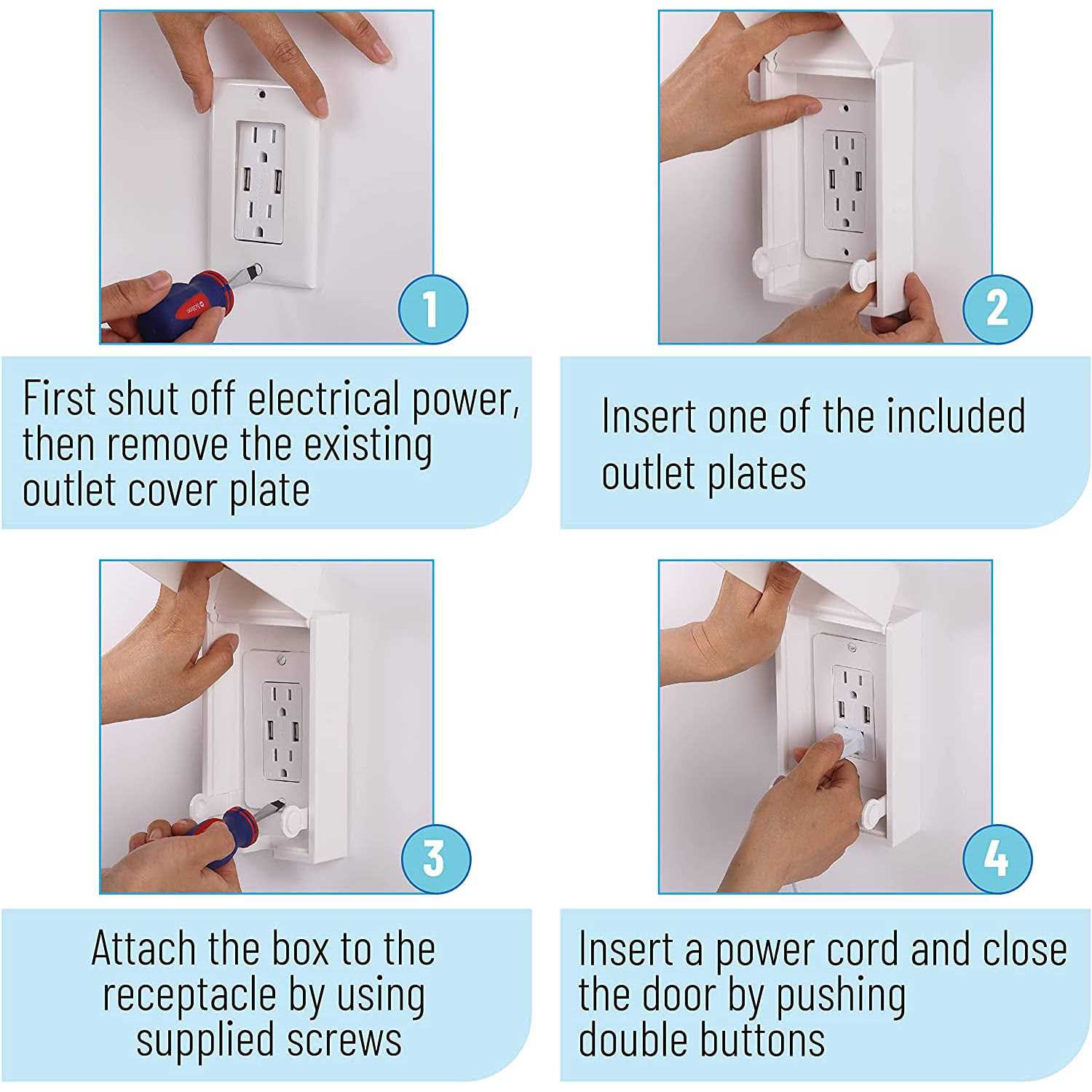 1

First shut off electrical power, then remove the existing outlet cover plate

2

Insert one of the included outlet plates

3

Attach the box to the receptacle by using supplied screws

4

Insert a power cord and close the door by pushing double buttons