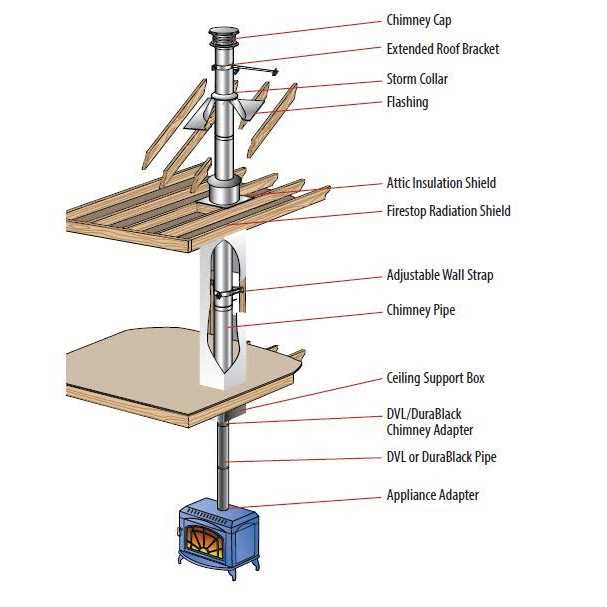 Chimney Cap
Extended Roof Bracket
Storm Collar
Flashing
Attic Insulation Shield
Firestop Radiation Shield
Adjustable Wall Strap
Chimney Pipe
Ceiling Support Box
DVL/DuraBlack Chimney Adapter
DVL or DuraBlack Pipe
Appliance Adapter