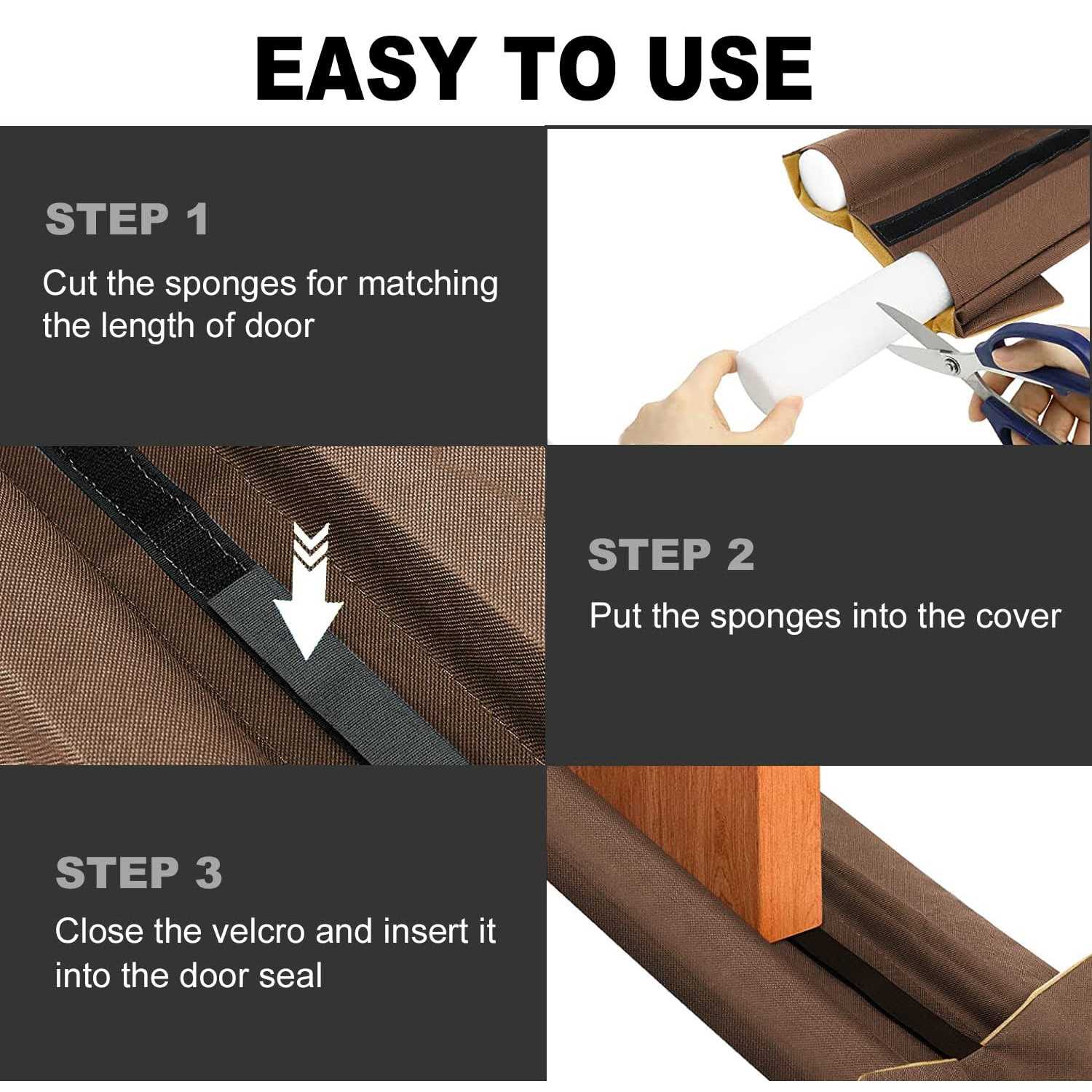 EASY TO USE

STEP 1

Cut the sponges for matching the length of door

STEP 2

Put the sponges into the cover

STEP 3

Close the velcro and insert it into the door seal