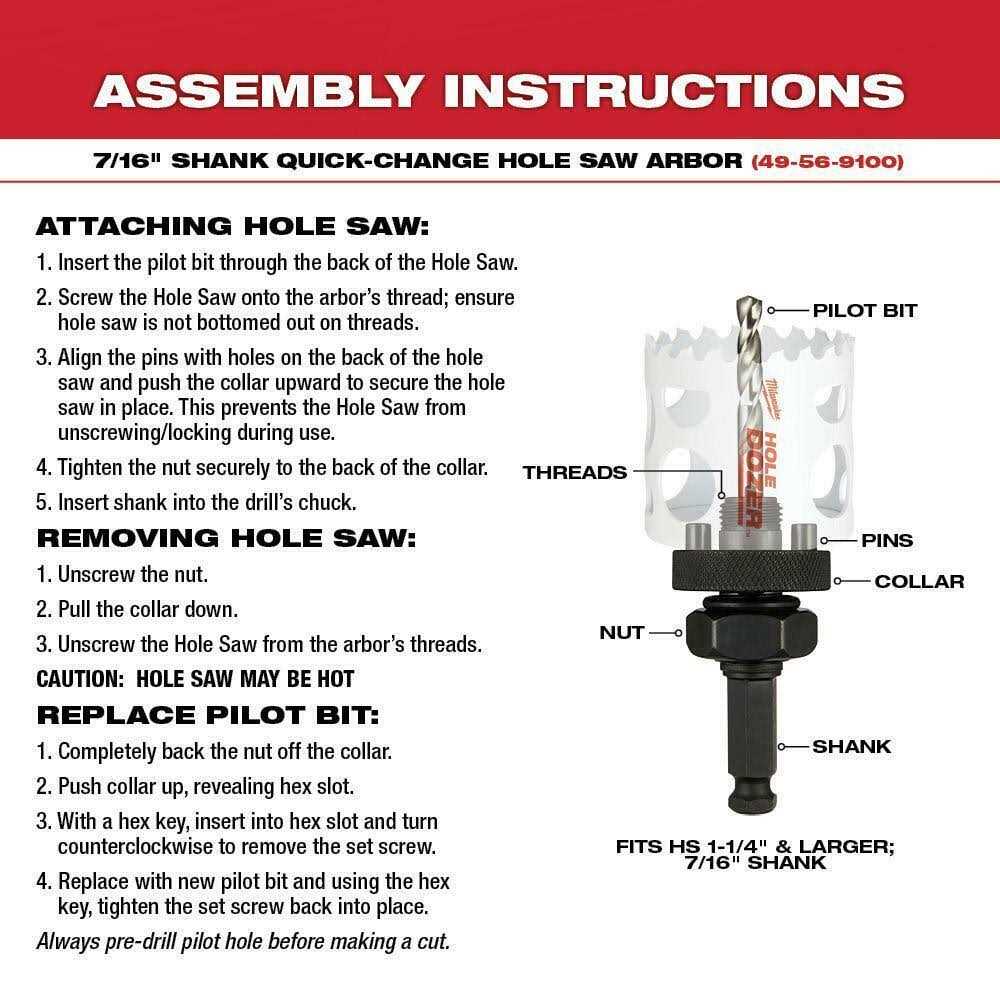 ASSEMBLY INSTRUCTIONS

7/16" SHANK QUICK-CHANGE HOLE SAW ARBOR (49-56-9100)

ATTACHING HOLE SAW:

1. Insert the pilot bit through the back of the Hole Saw.

2. Screw the Hole Saw onto the arbor's thread; ensure hole saw is not bottomed out on threads.

3. Align the pins with holes on the back of the hole saw and push the collar upward to secure the hole saw in place. This prevents the Hole Saw from unscrewing/locking during use.

4. Tighten the nut securely to the back of the collar.

5. Insert shank into the drill's chuck.

REMOVING HOLE SAW:

1. Unscrew the nut.

2. Pull the collar down.

3. Unscrew the Hole Saw from the arbor's threads.

CAUTION: HOLE SAW MAY BE HOT

REPLACE PILOT BIT:

1. Completely back the nut off the collar.

2. Push collar up, revealing hex slot.

3. With a hex key, insert into hex slot and turn counterclockwise to remove the set screw.

4. Replace with new pilot bit and using the hex key, tighten the set screw back into place.

Always pre-drill pilot hole before making a cut.

PILOT BIT

Milwaukee

HOLE DOZER

THREADS

PINS

COLLAR

NUT

SHANK

FITS HS 1-1/4" & LARGER; 7/16" SHANK