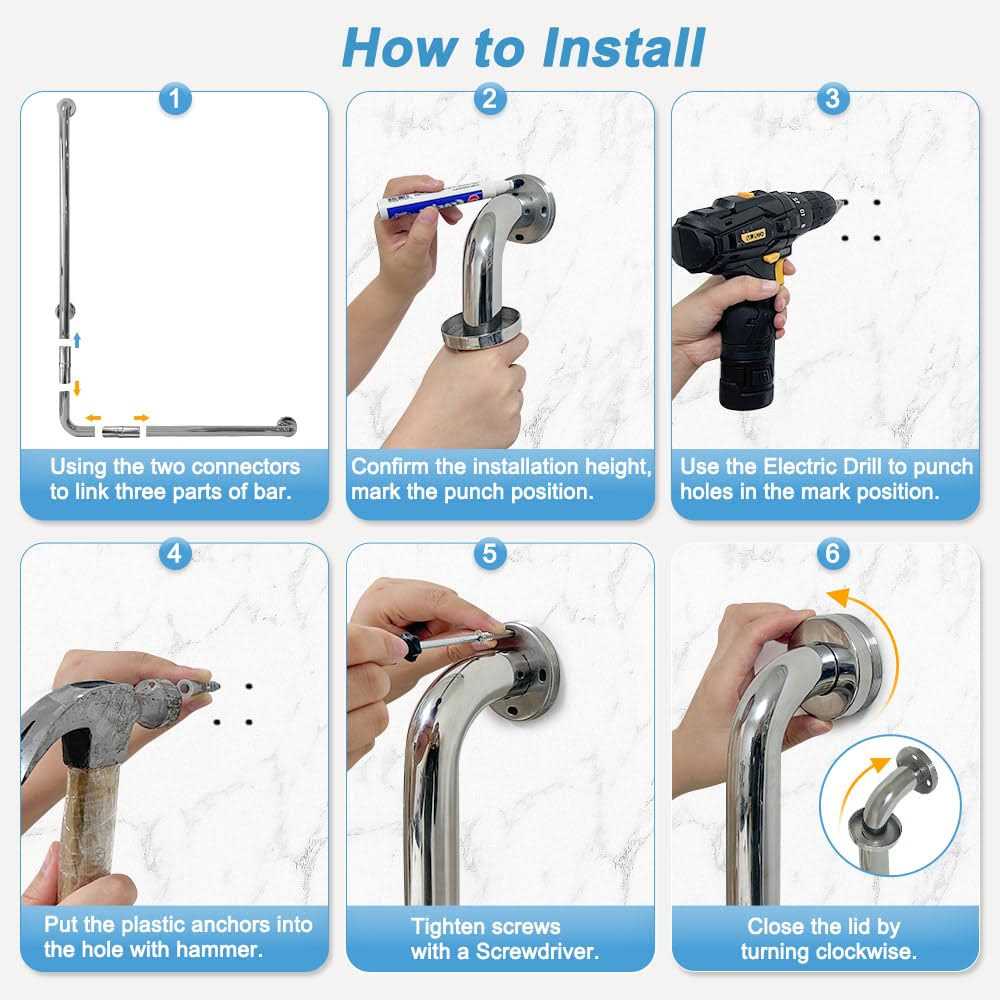 How to Install

1

Using the two connectors to link three parts of bar.

2

Confirm the installation height, mark the punch position.

3

Use the Electric Drill to punch holes in the mark position.

4

Put the plastic anchors into the hole with hammer.

5

Tighten screws with a Screwdriver.

6

Close the lid by turning clockwise.