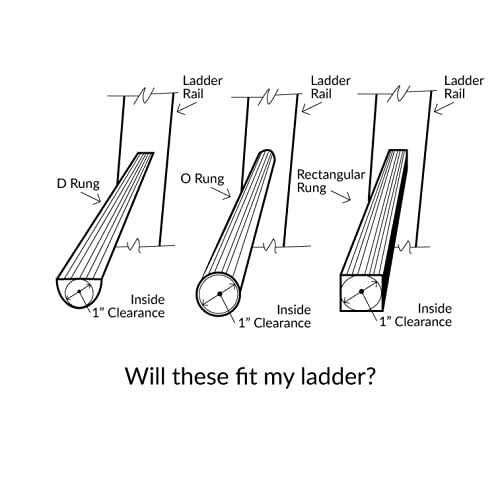 Ladder Rail

D Rung

Inside 1" Clearance

Ladder Rail

O Rung

Inside 1" Clearance

Ladder Rail

Rectangular Rung

Inside 1" Clearance

Will these fit my ladder?